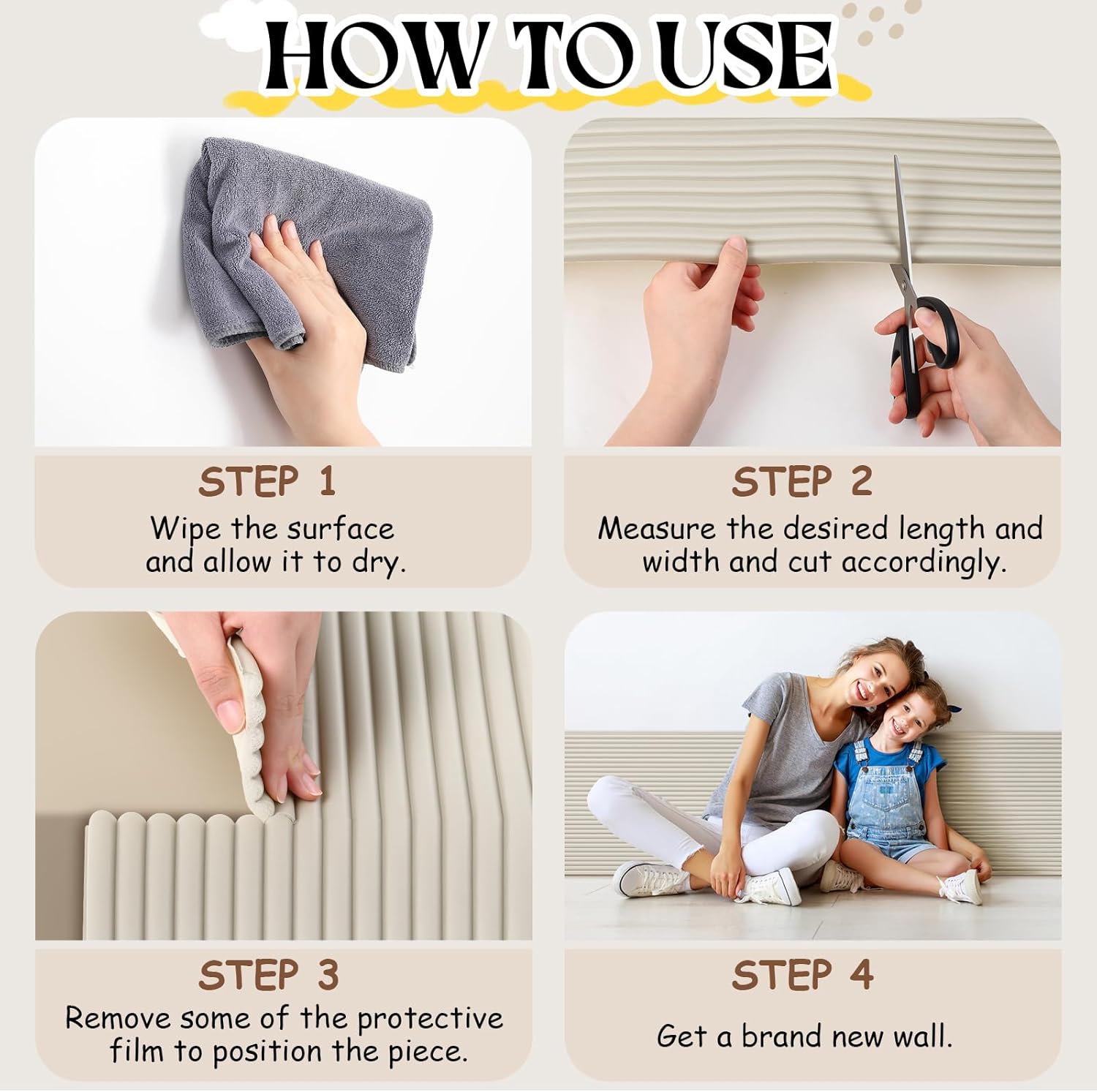 HOW TO USE

STEP 1
Wipe the surface and allow it to dry.

STEP 2
Measure the desired length and width and cut accordingly.

STEP 3
Remove some of the protective film to position the piece.

STEP 4
Get a brand new wall.