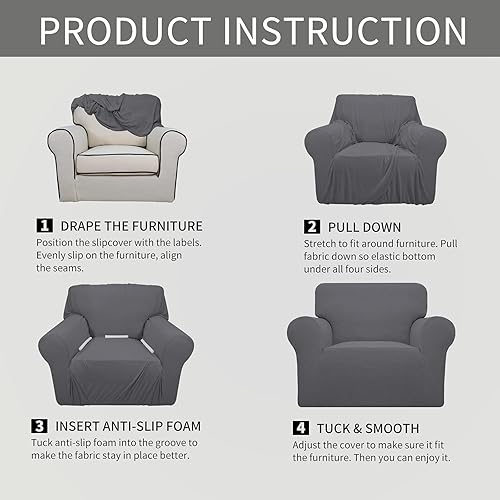 PRODUCT INSTRUCTION

1 DRAPE THE FURNITURE
Position the slipcover with the labels. Evenly slip on the furniture, align the seams.

2 PULL DOWN
Stretch to fit around furniture. Pull fabric down so elastic bottom under all four sides.

3 INSERT ANTI-SLIP FOAM
Tuck anti-slip foam into the groove to make the fabric stay in place better.

4 TUCK & SMOOTH
Adjust the cover to make sure it fit the furniture. Then you can enjoy it.