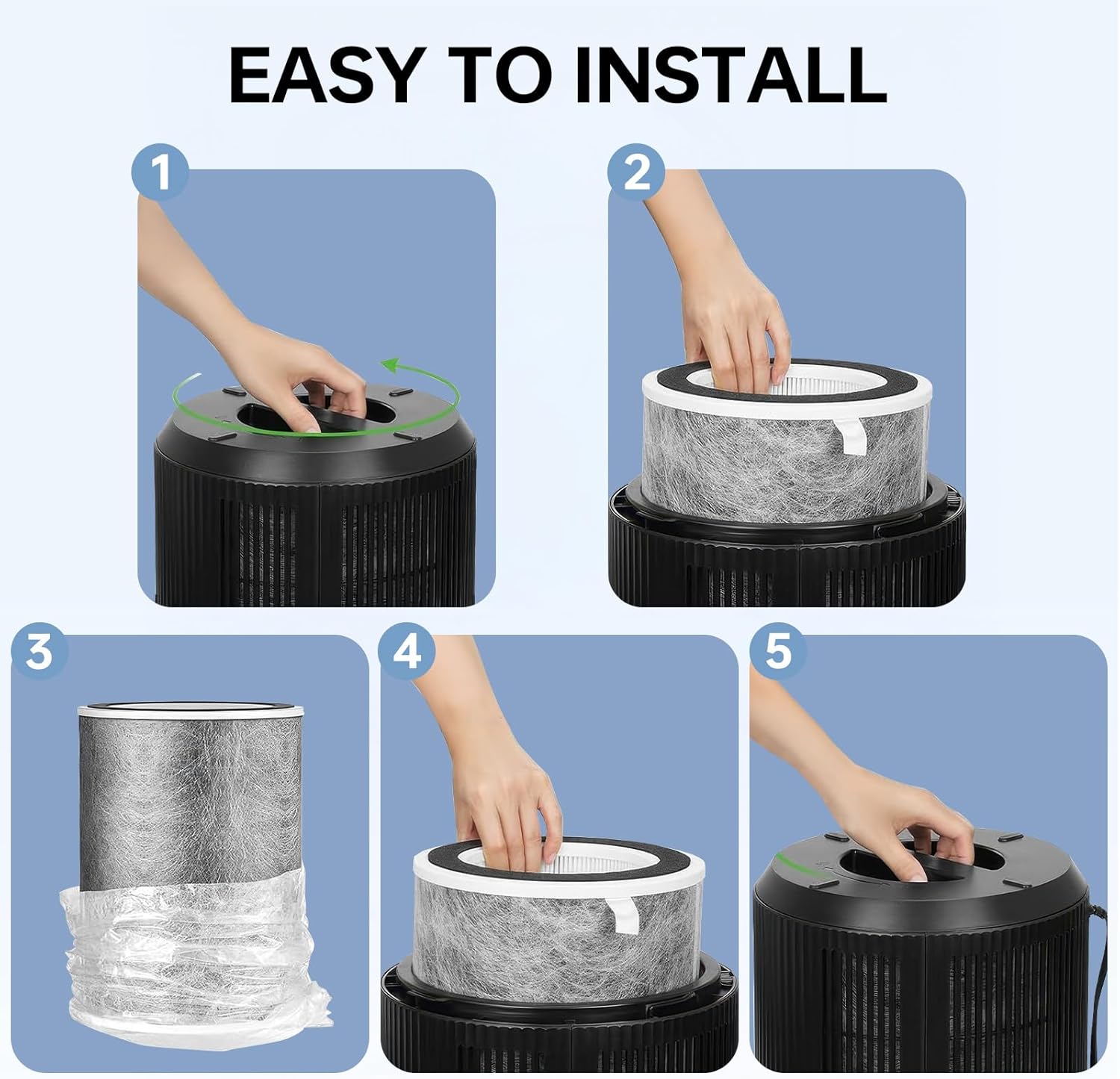 EASY TO INSTALL

1

2

3

4

5