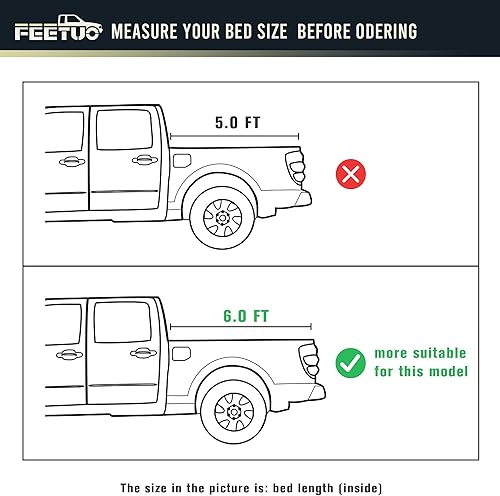 FEETUO MEASURE YOUR BED SIZE BEFORE ODERING

5.0 FT

6.0 FT

more suitable for this model

The size in the picture is: bed length (inside)