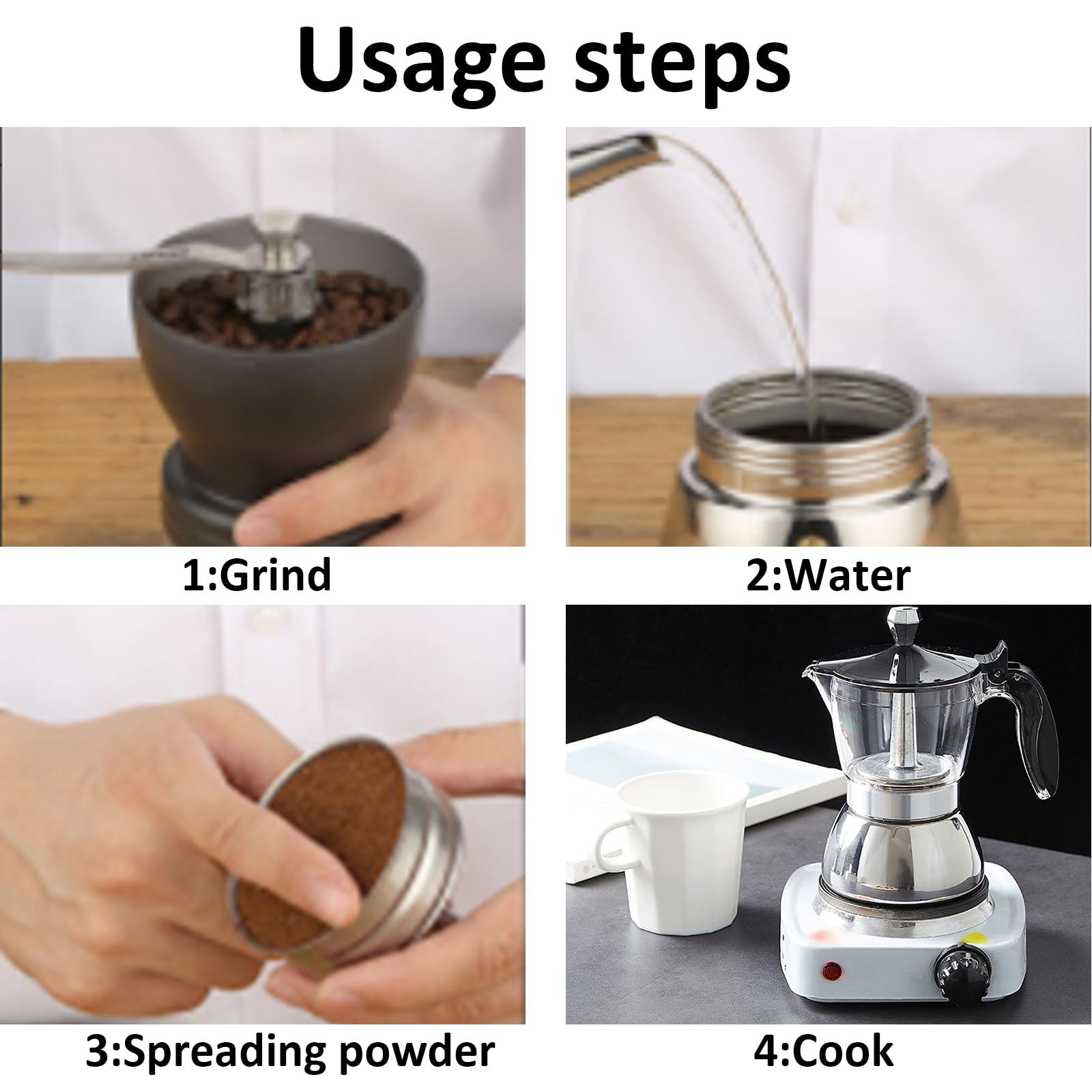 Usage steps

1:Grind

2:Water

3:Spreading powder

4:Cook