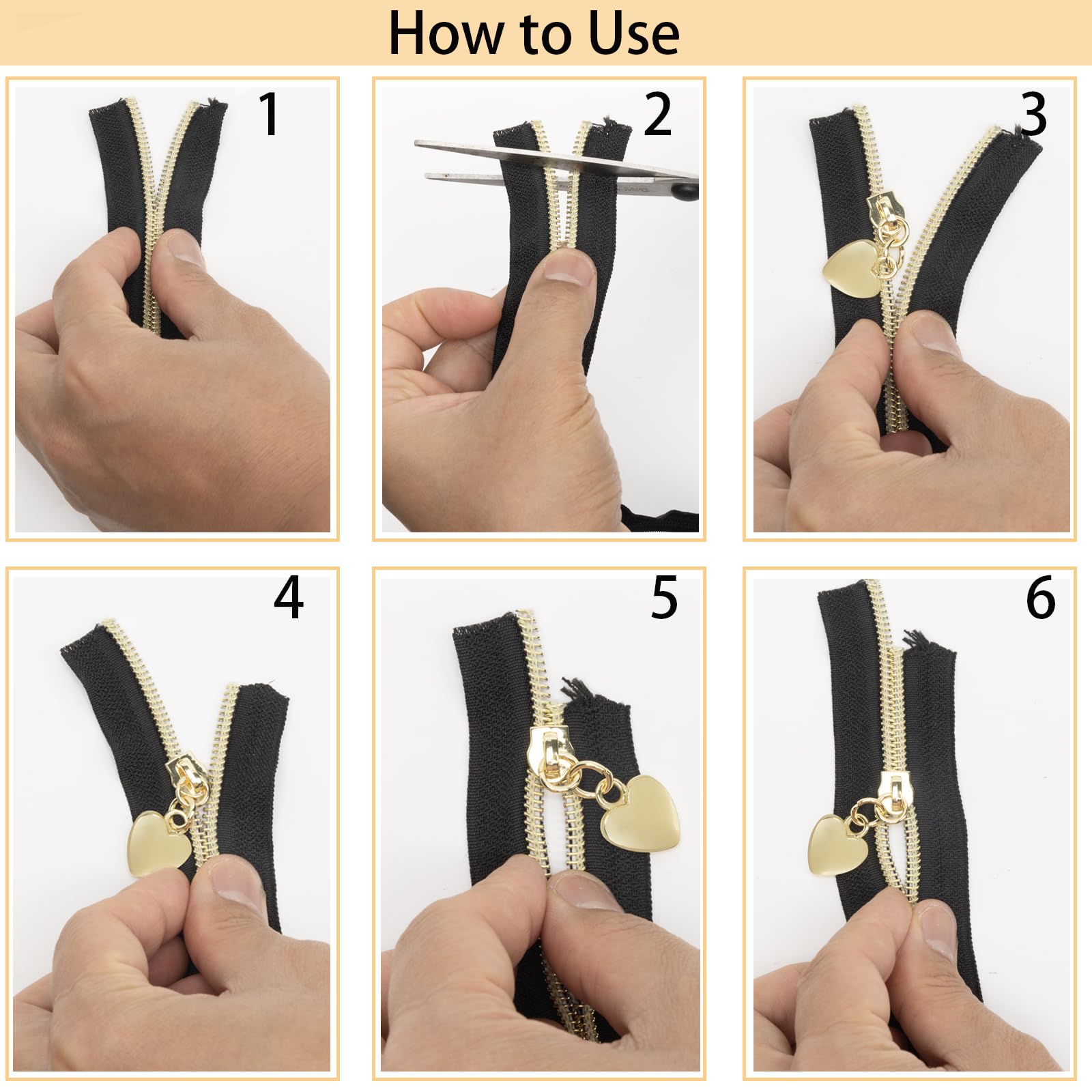 How to Use

1

2

3

4

5

6