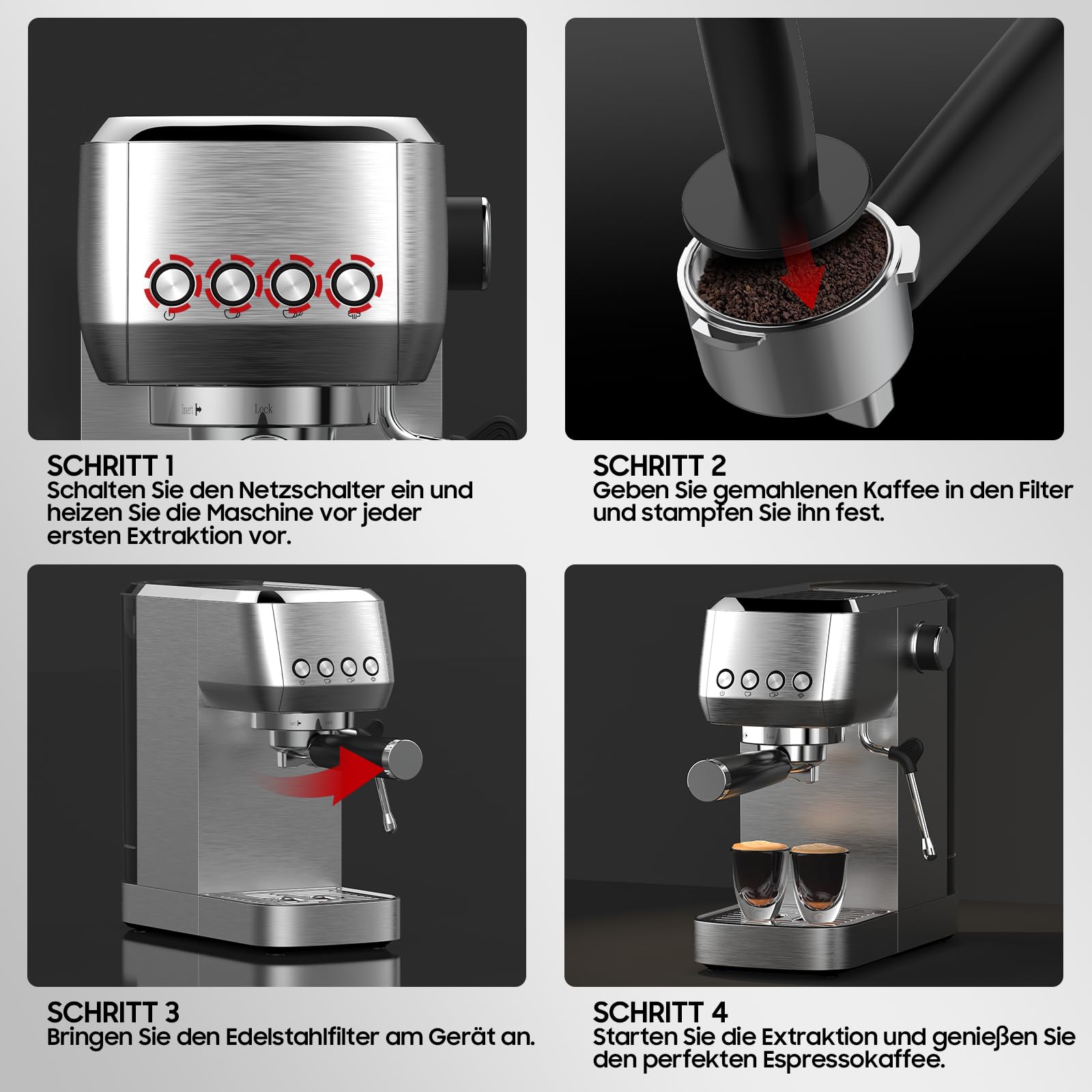 Insert Lock

SCHRITT 1
Schalten Sie den Netzschalter ein und heizen Sie die Maschine vor jeder ersten Extraktion vor.

SCHRITT 2
Geben Sie gemahlenen Kaffee in den Filter und stampfen Sie ihn fest.

SCHRITT 3
Bringen Sie den Edelstahlfilter am Gerät an.

SCHRITT 4
Starten Sie die Extraktion und genießen Sie den perfekten Espressokaffee.