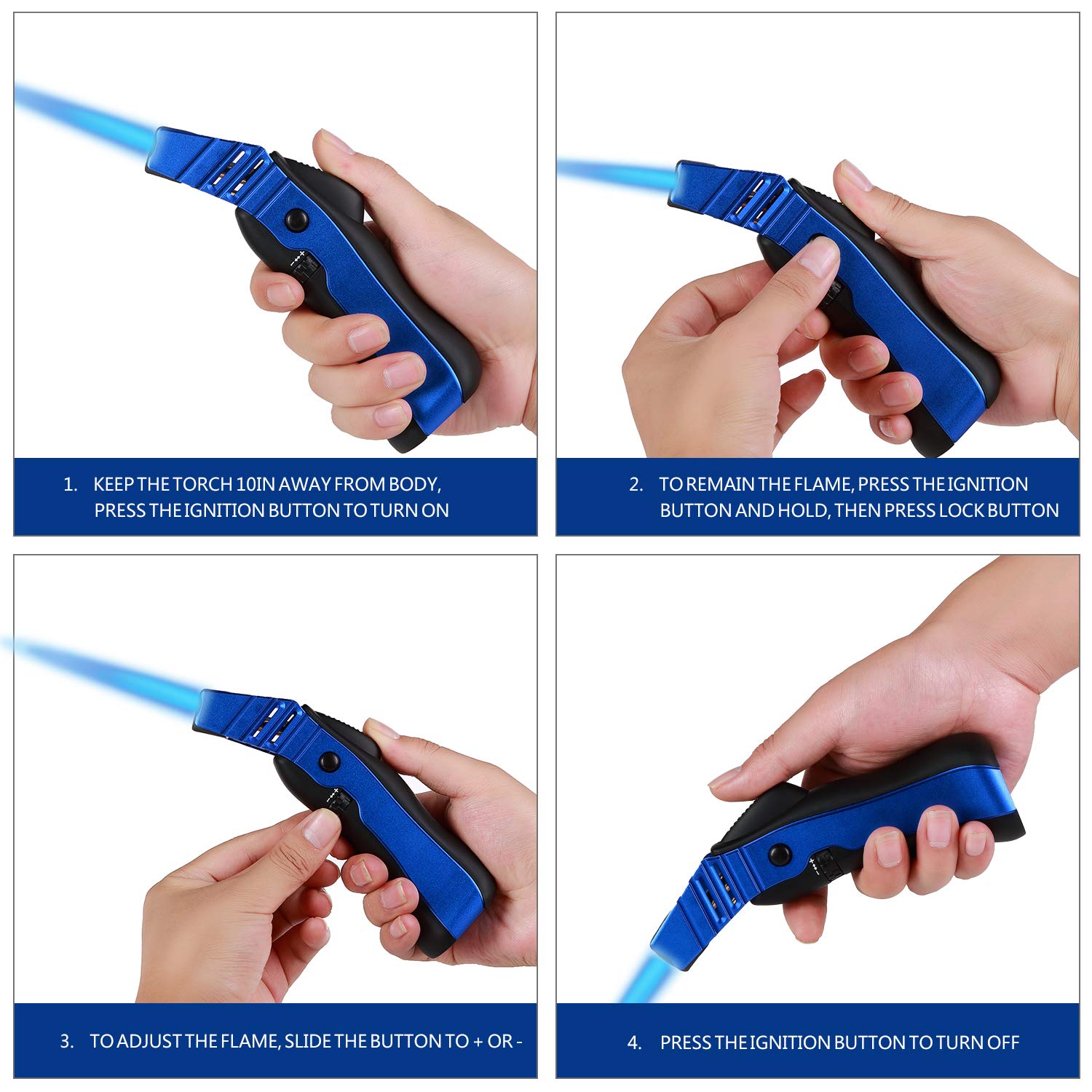 1. KEEP THE TORCH 10IN AWAY FROM BODY, PRESS THE IGNITION BUTTON TO TURN ON

2. TO REMAIN THE FLAME, PRESS THE IGNITION BUTTON AND HOLD, THEN PRESS LOCK BUTTON

3. TO ADJUST THE FLAME, SLIDE THE BUTTON TO + OR -

4. PRESS THE IGNITION BUTTON TO TURN OFF