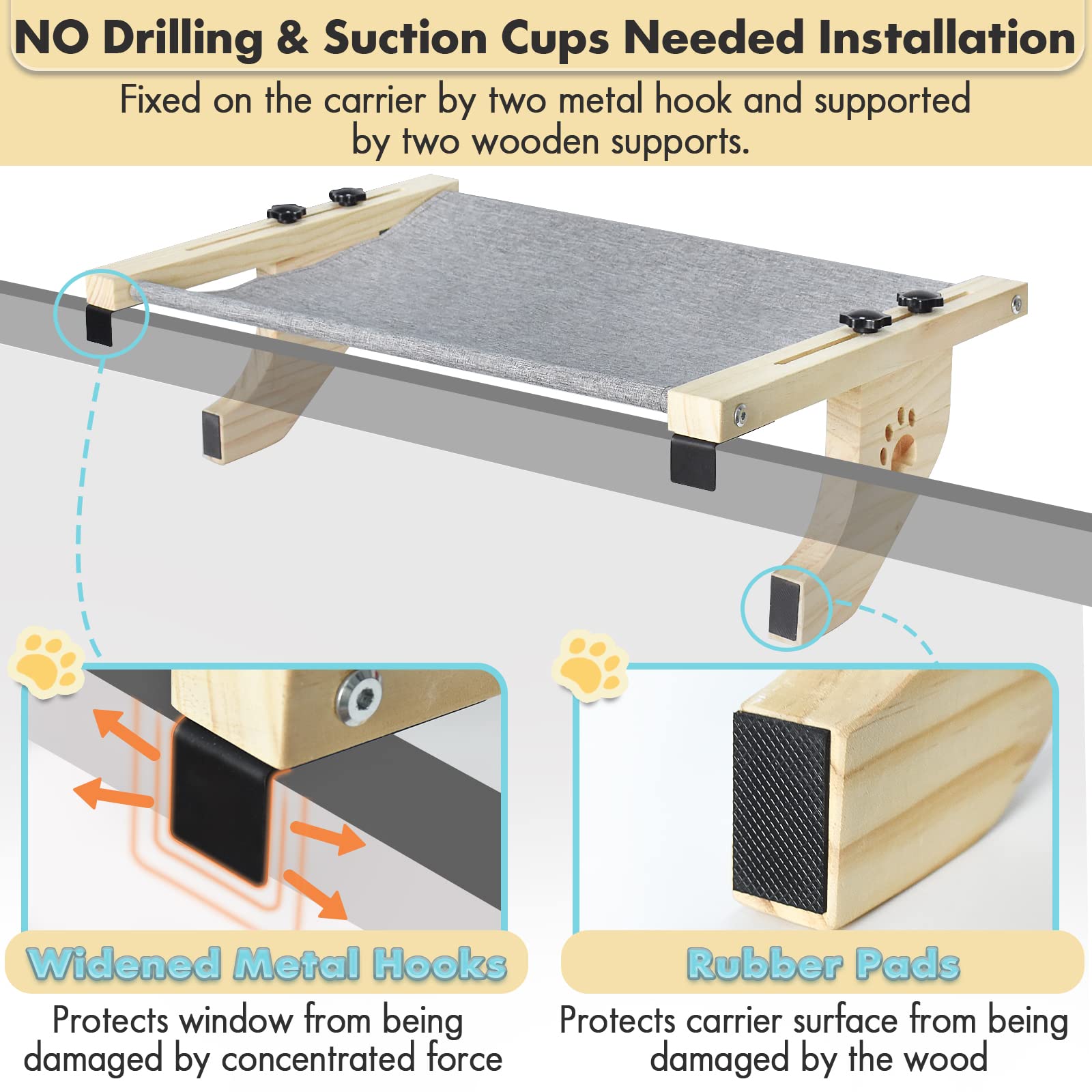 NO Drilling & Suction Cups Needed Installation

Fixed on the carrier by two metal hook and supported by two wooden supports.

Widened Metal Hooks

Protects window from being damaged by concentrated force

Rubber Pads

Protects carrier surface from being damaged by the wood