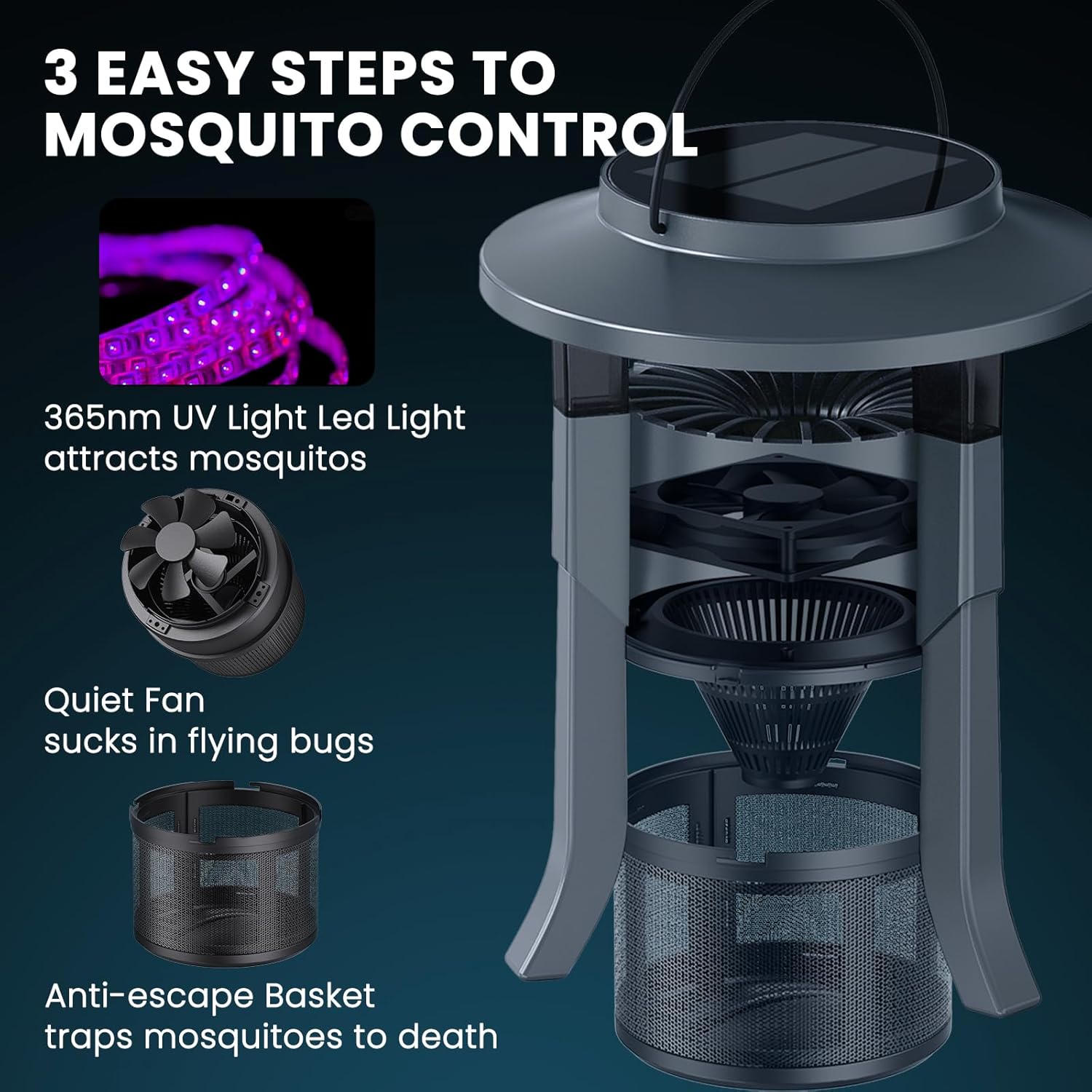 3 EASY STEPS TO MOSQUITO CONTROL

365nm UV Light Led Light attracts mosquitos

Quiet Fan sucks in flying bugs

Anti-escape Basket traps mosquitoes to death