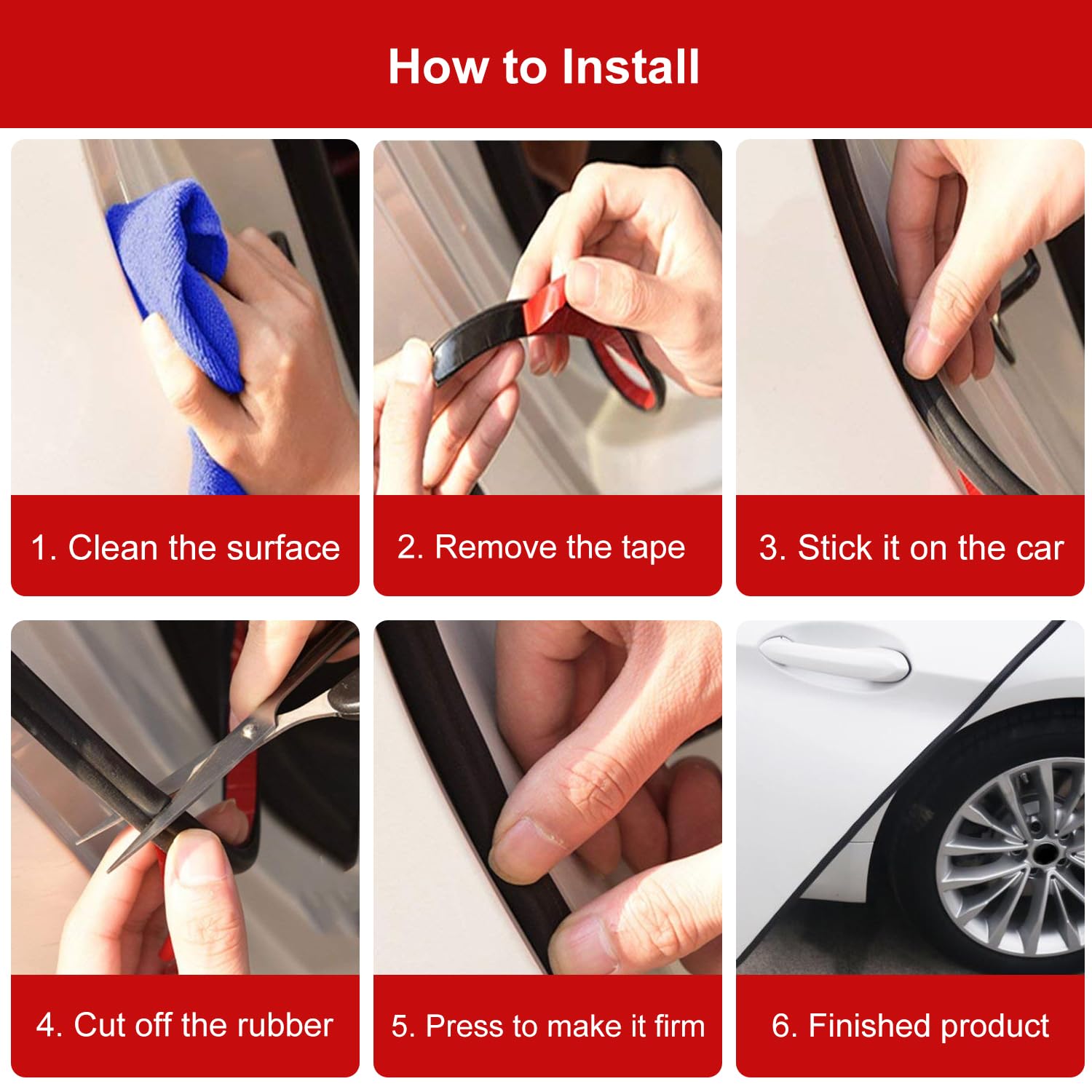 How to Install

1. Clean the surface

2. Remove the tape

3. Stick it on the car

4. Cut off the rubber

5. Press to make it firm

6. Finished product