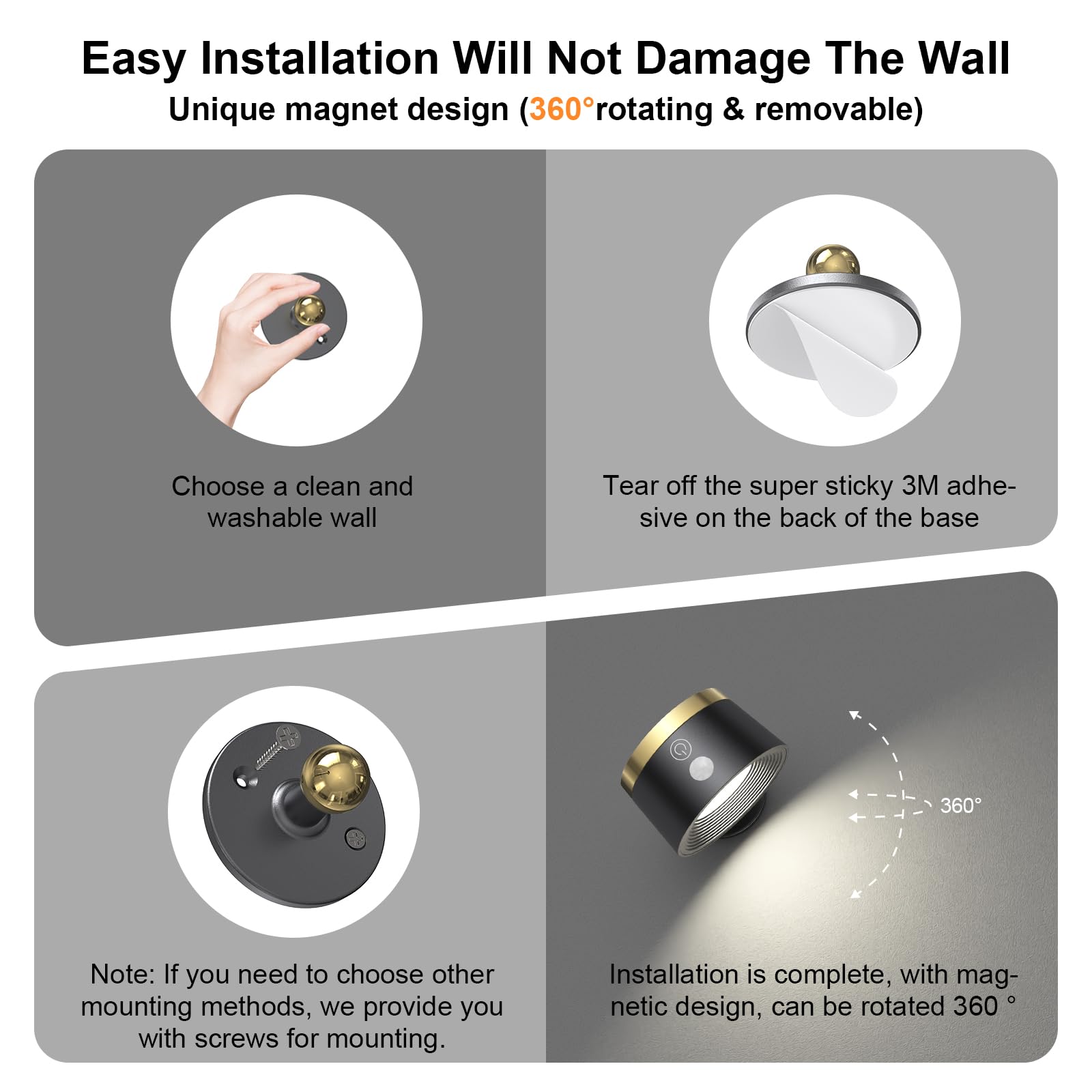 Easy Installation Will Not Damage The Wall

Unique magnet design (360°rotating & removable)

Choose a clean and washable wall

Tear off the super sticky 3M adhesive on the back of the base

Note: If you need to choose other mounting methods, we provide you with screws for mounting.

360°

Installation is complete, with magnetic design, can be rotated 360 °