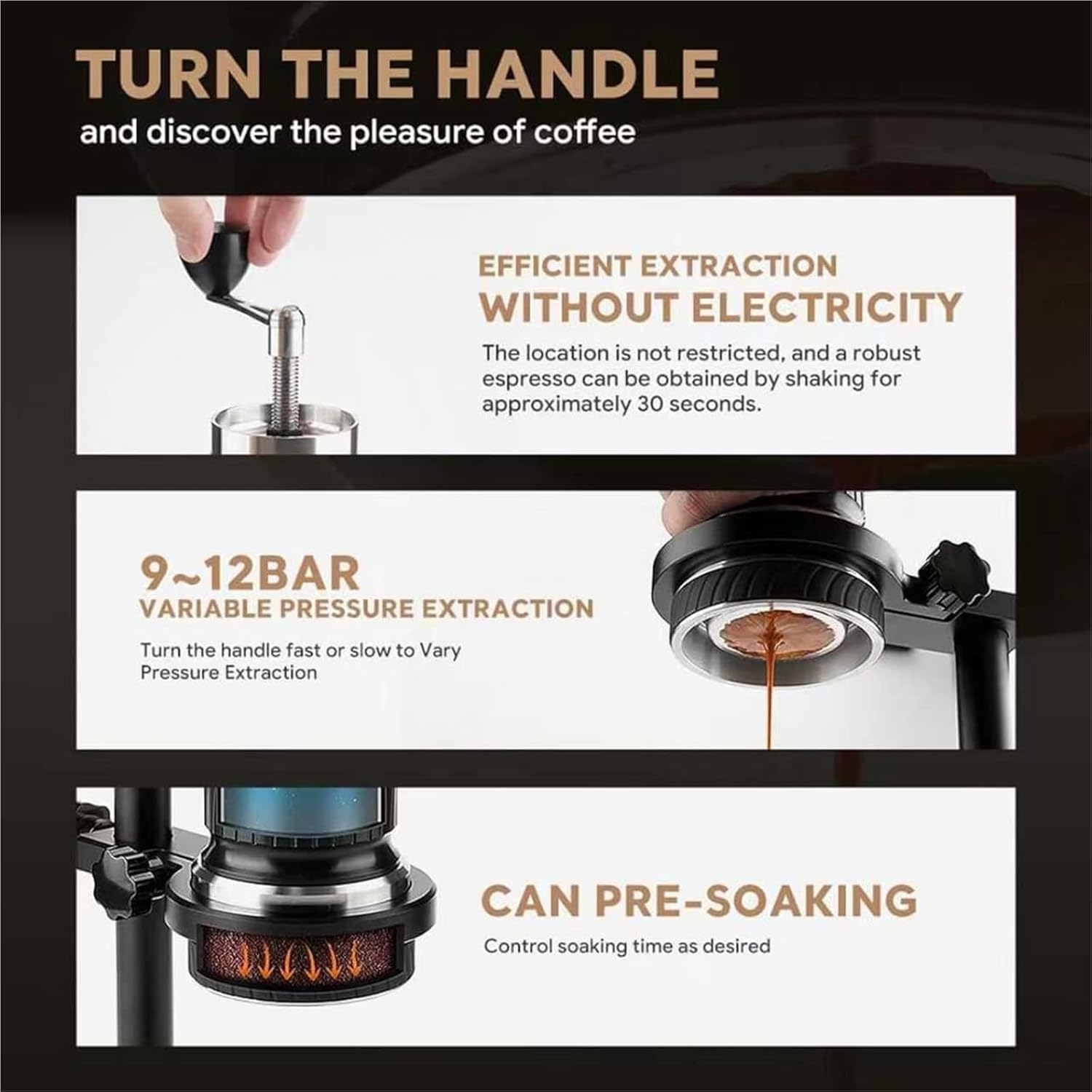 TURN THE HANDLE
and discover the pleasure of coffee

EFFICIENT EXTRACTION
WITHOUT ELECTRICITY
The location is not restricted, and a robust espresso can be obtained by shaking for approximately 30 seconds.

9~12BAR
VARIABLE PRESSURE EXTRACTION
Turn the handle fast or slow to Vary Pressure Extraction

CAN PRE-SOAKING
Control soaking time as desired