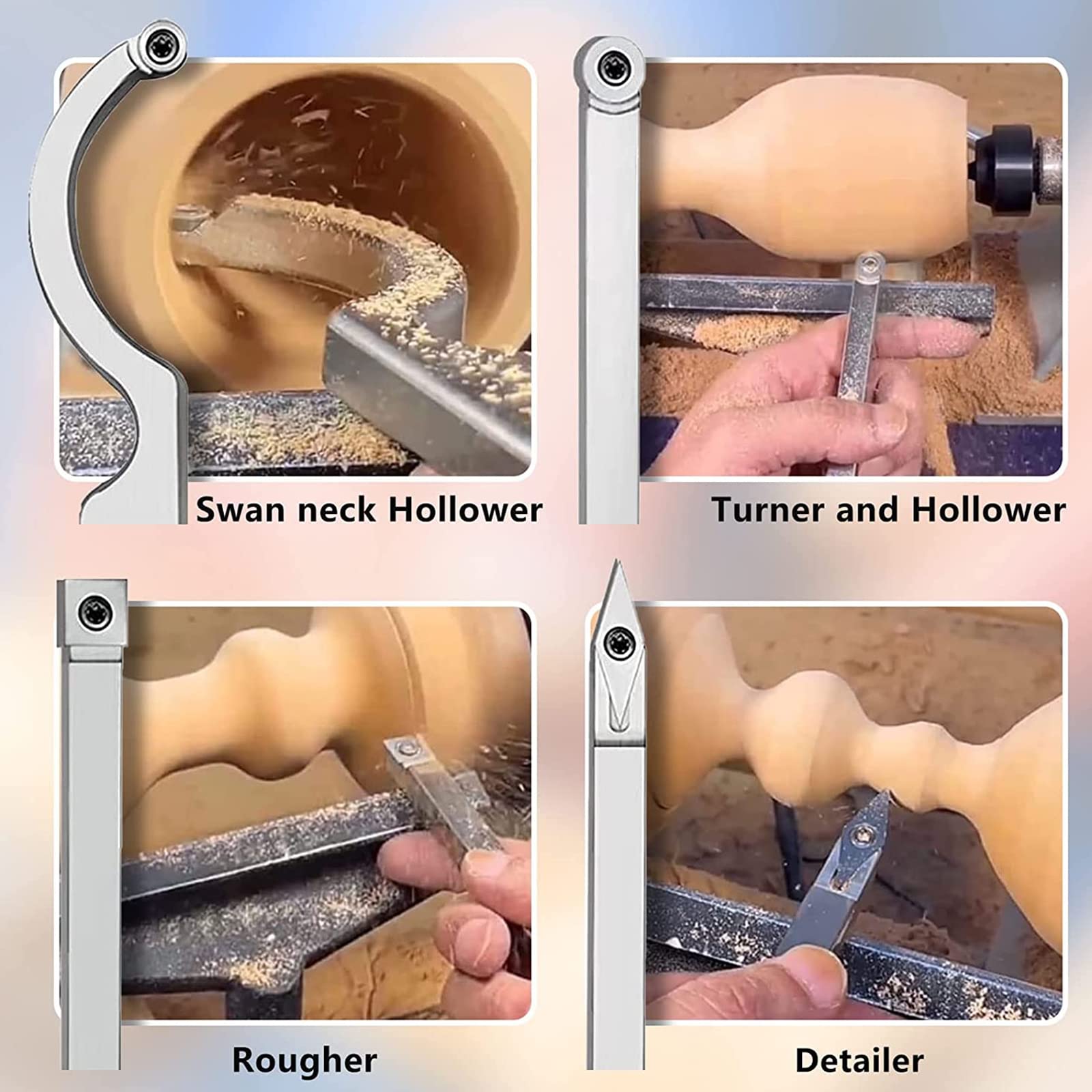 Swan neck Hollower

Turner and Hollower

Rougher

Detailer