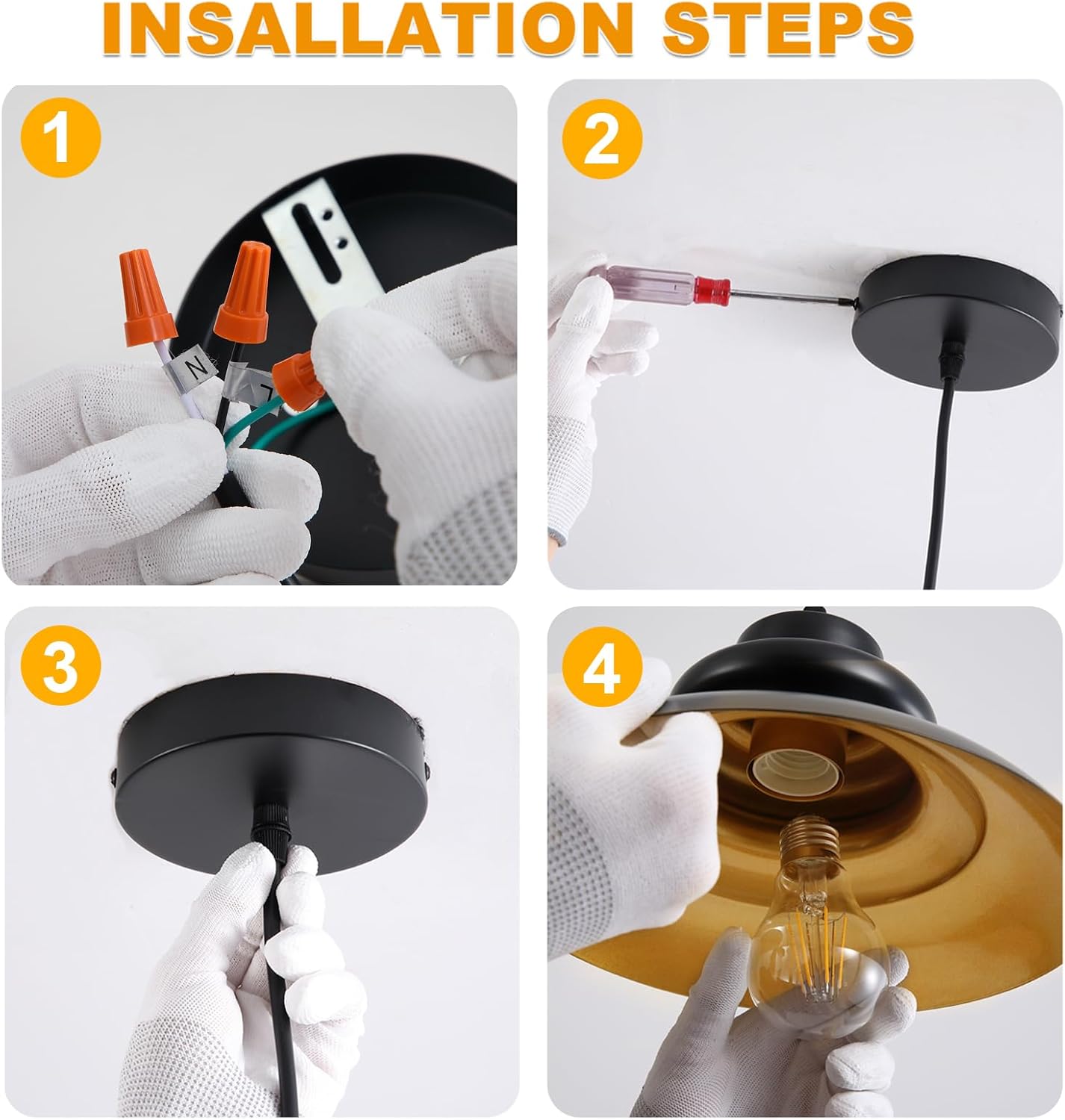 INSALLATION STEPS

1

N

L

2

3

4