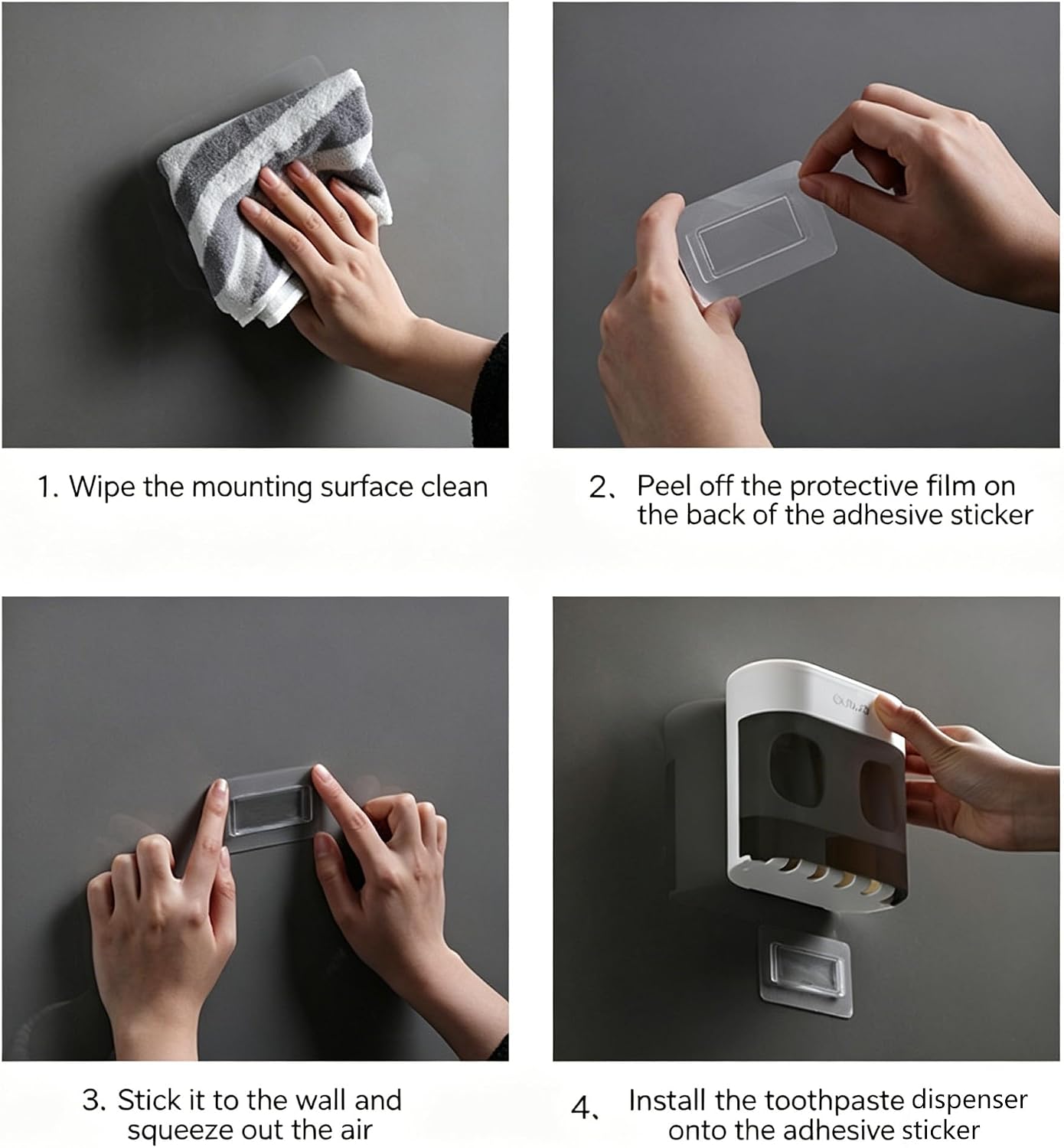 1. Wipe the mounting surface clean

2、Peel off the protective film on the back of the adhesive sticker

3. Stick it to the wall and squeeze out the air

4、Install the toothpaste dispenser onto the adhesive sticker