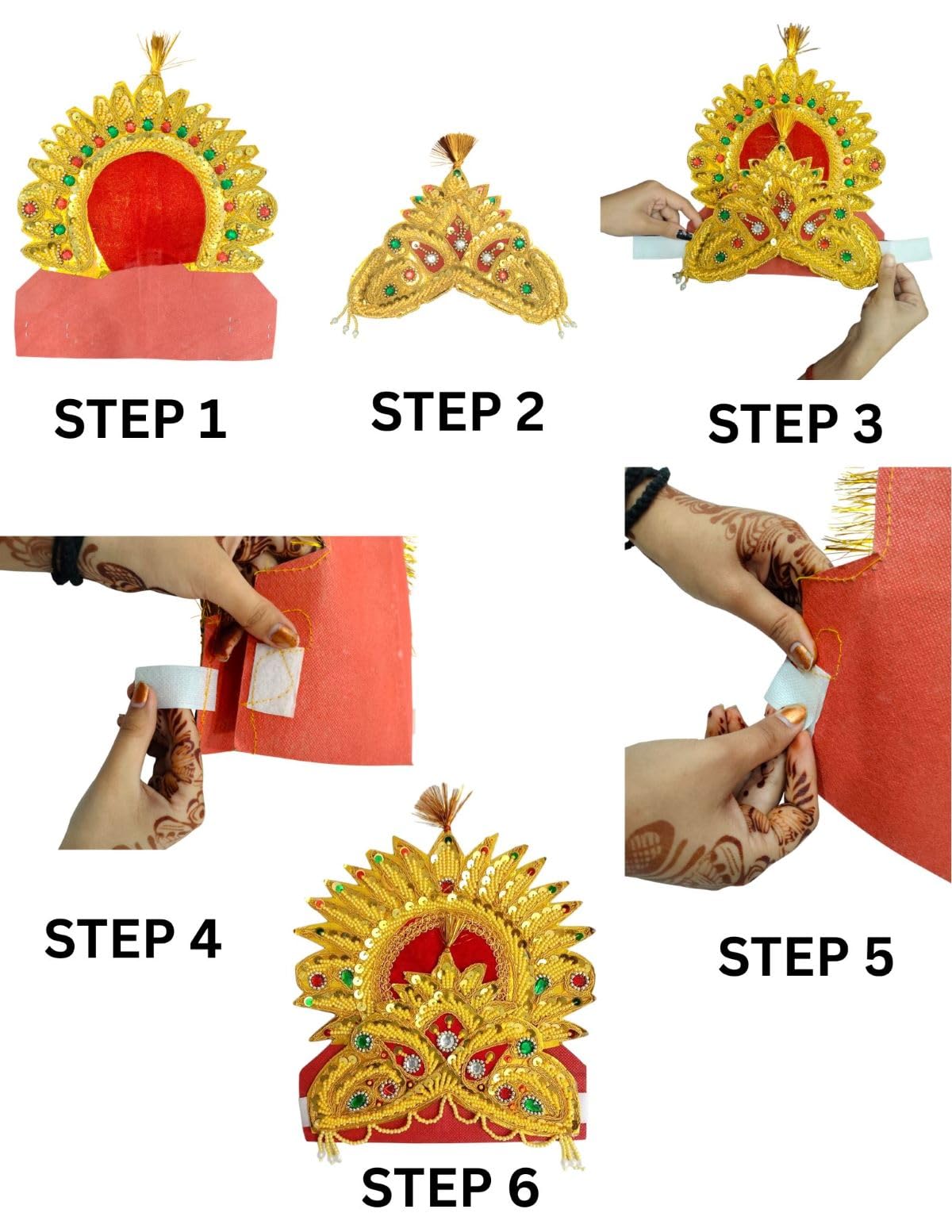 STEP 1

STEP 2

STEP 3

STEP 4

STEP 5

STEP 6