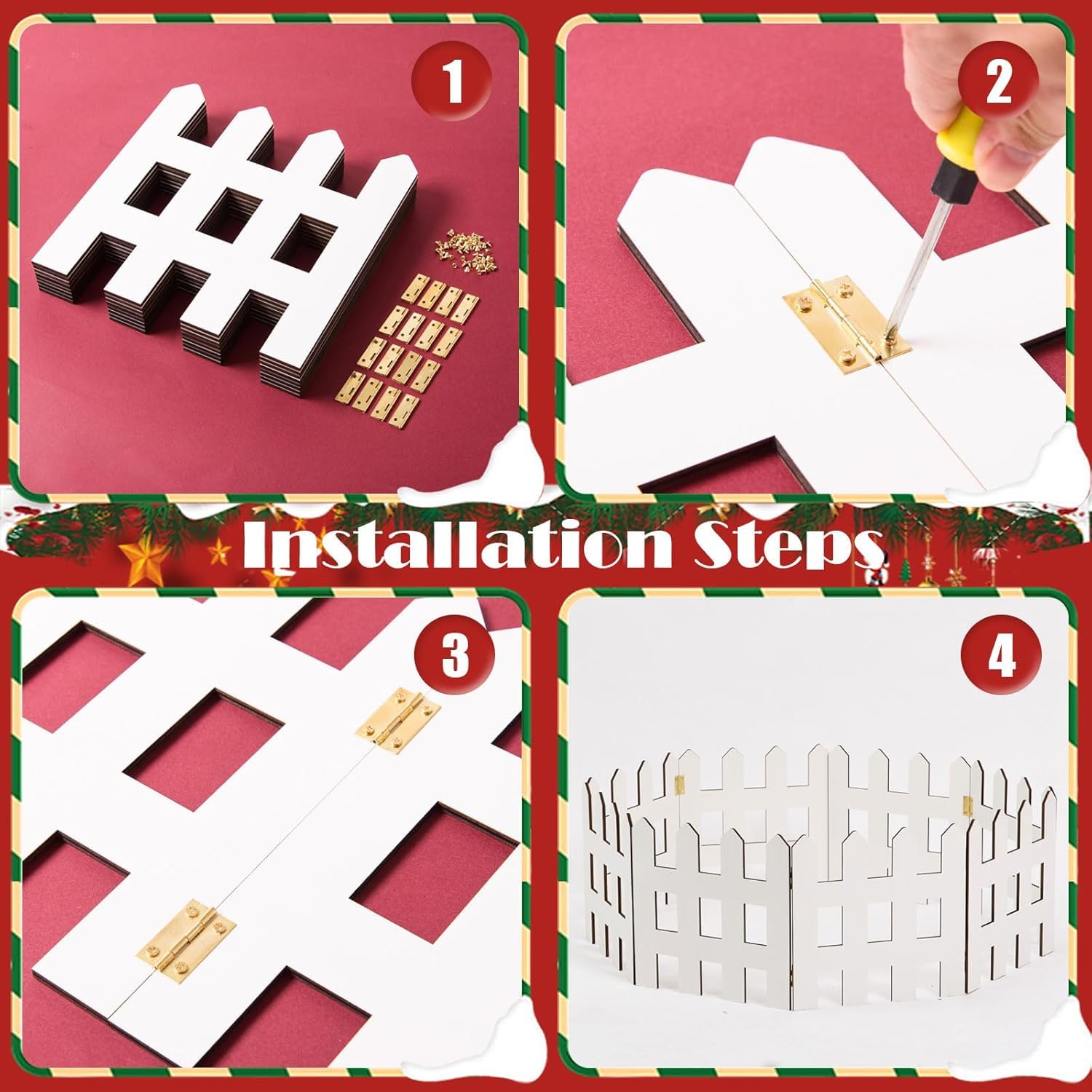 1

2

Installation Steps

3

4