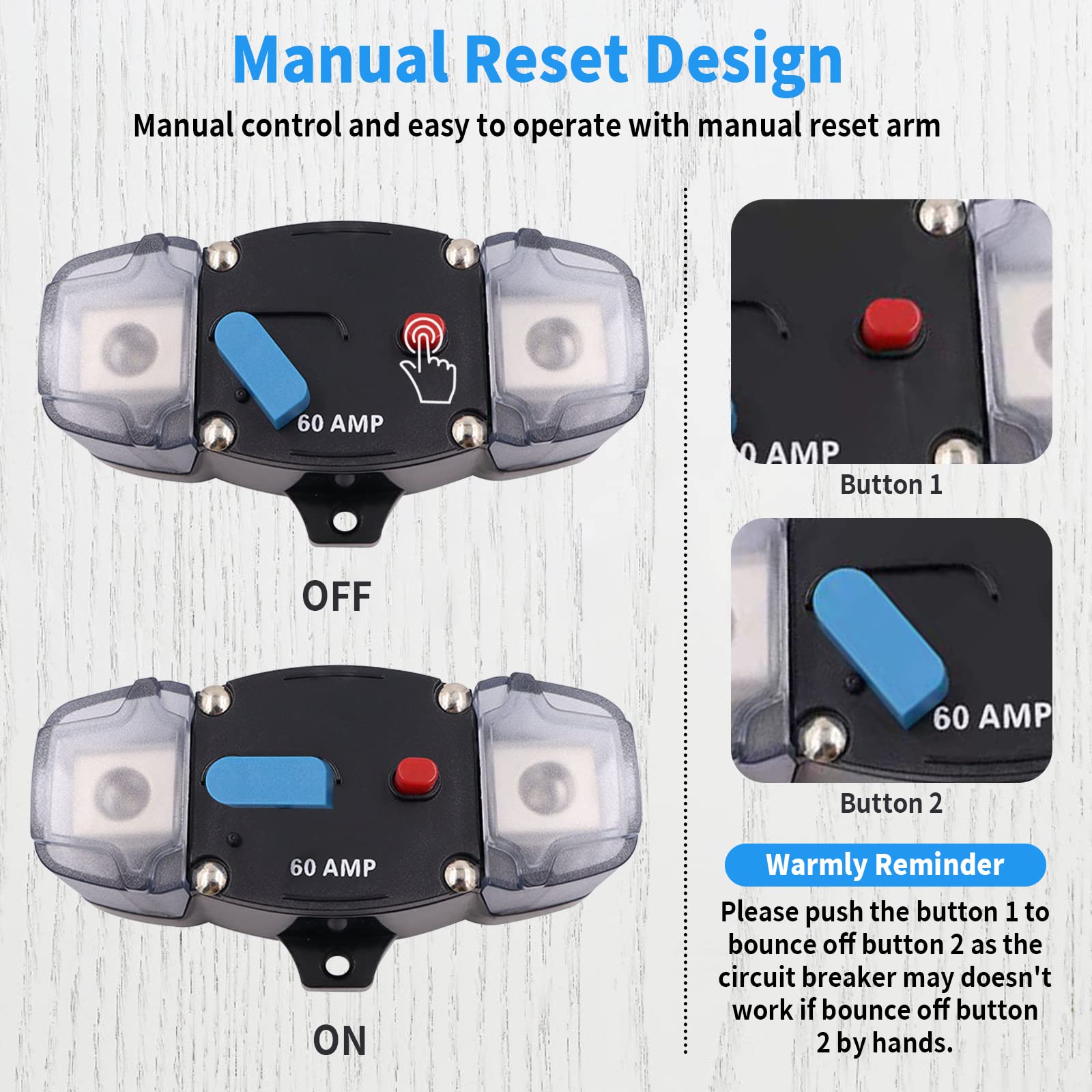 Manual Reset Design

Manual control and easy to operate with manual reset arm

60 AMP

OFF

60 AMP

ON

0 AMP

Button 1

60 AMP

Button 2

Warmly Reminder

Please push the button 1 to bounce off button 2 as the circuit breaker may doesn't work if bounce off button 2 by hands.