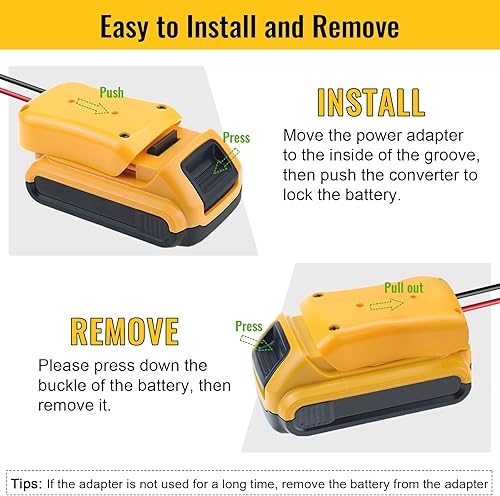 Easy to Install and Remove

Push

Press

INSTALL

Move the power adapter to the inside of the groove, then push the converter to lock the battery.

Pull out

Press

REMOVE

Please press down the buckle of the battery, then remove it.

Tips: If the adapter is not used for a long time, remove the battery from the adapter