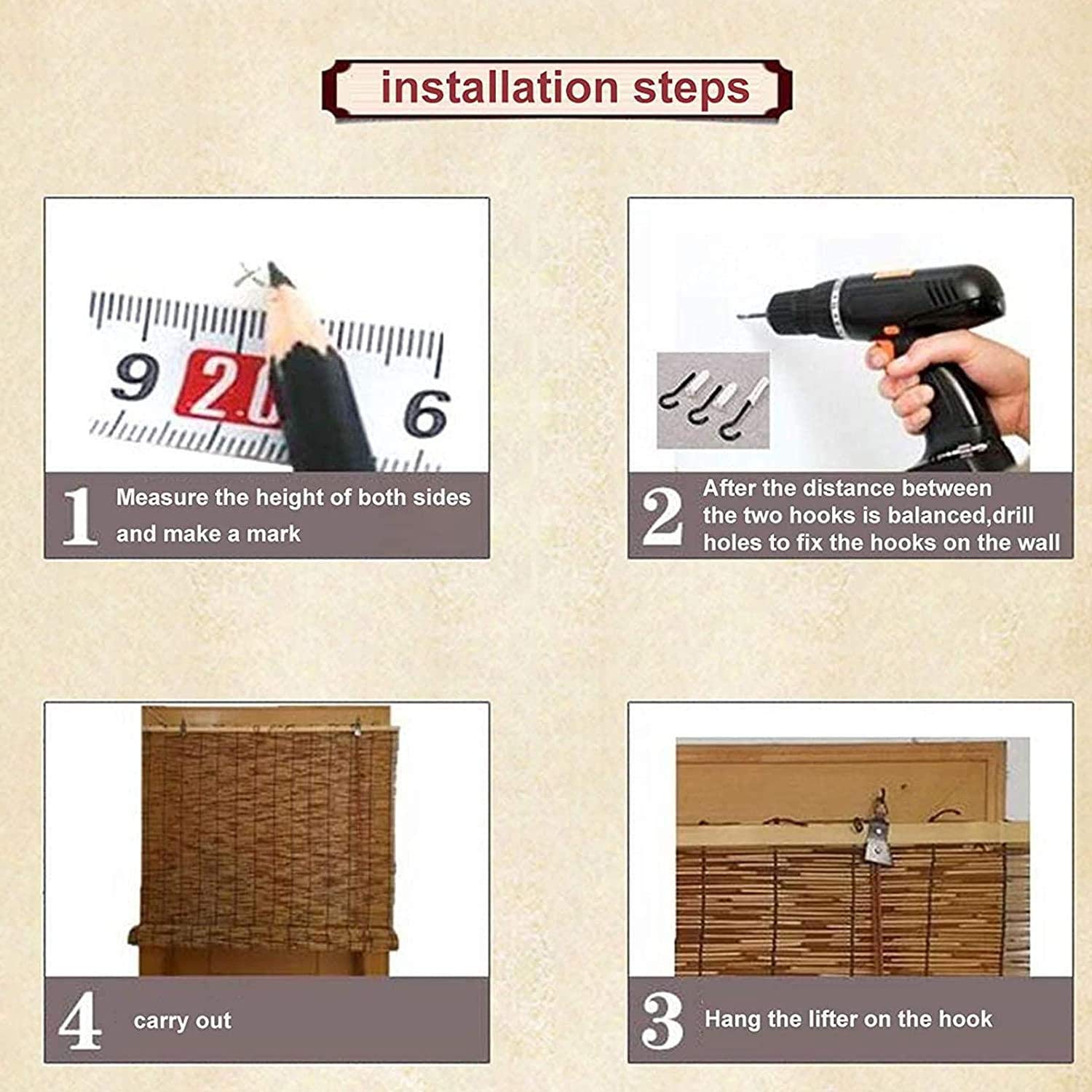 installation steps

9 2.0 6

1 Measure the height of both sides and make a mark

2 After the distance between the two hooks is balanced,drill holes to fix the hooks on the wall

4 carry out

3 Hang the lifter on the hook