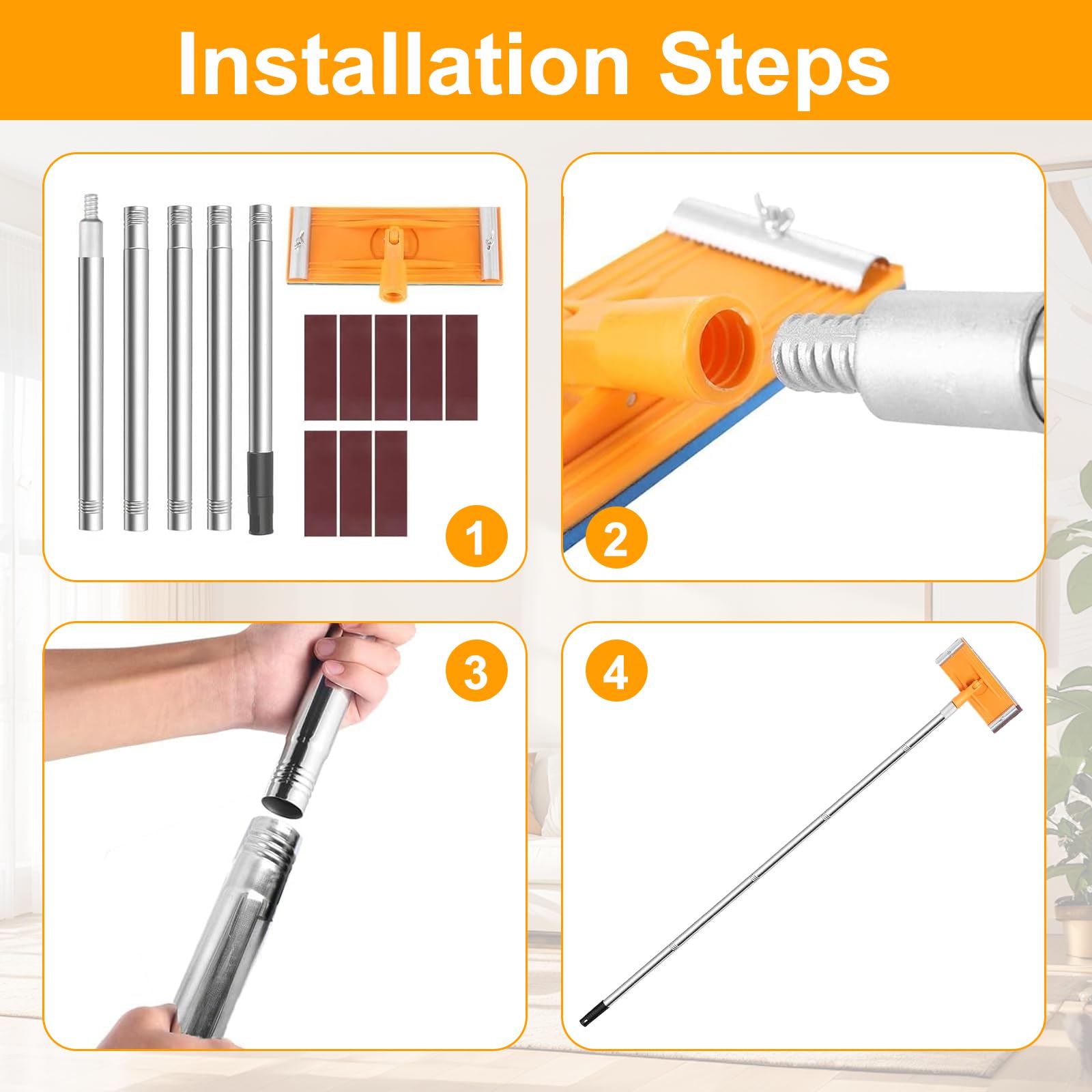 Installation Steps

1

2

3

4