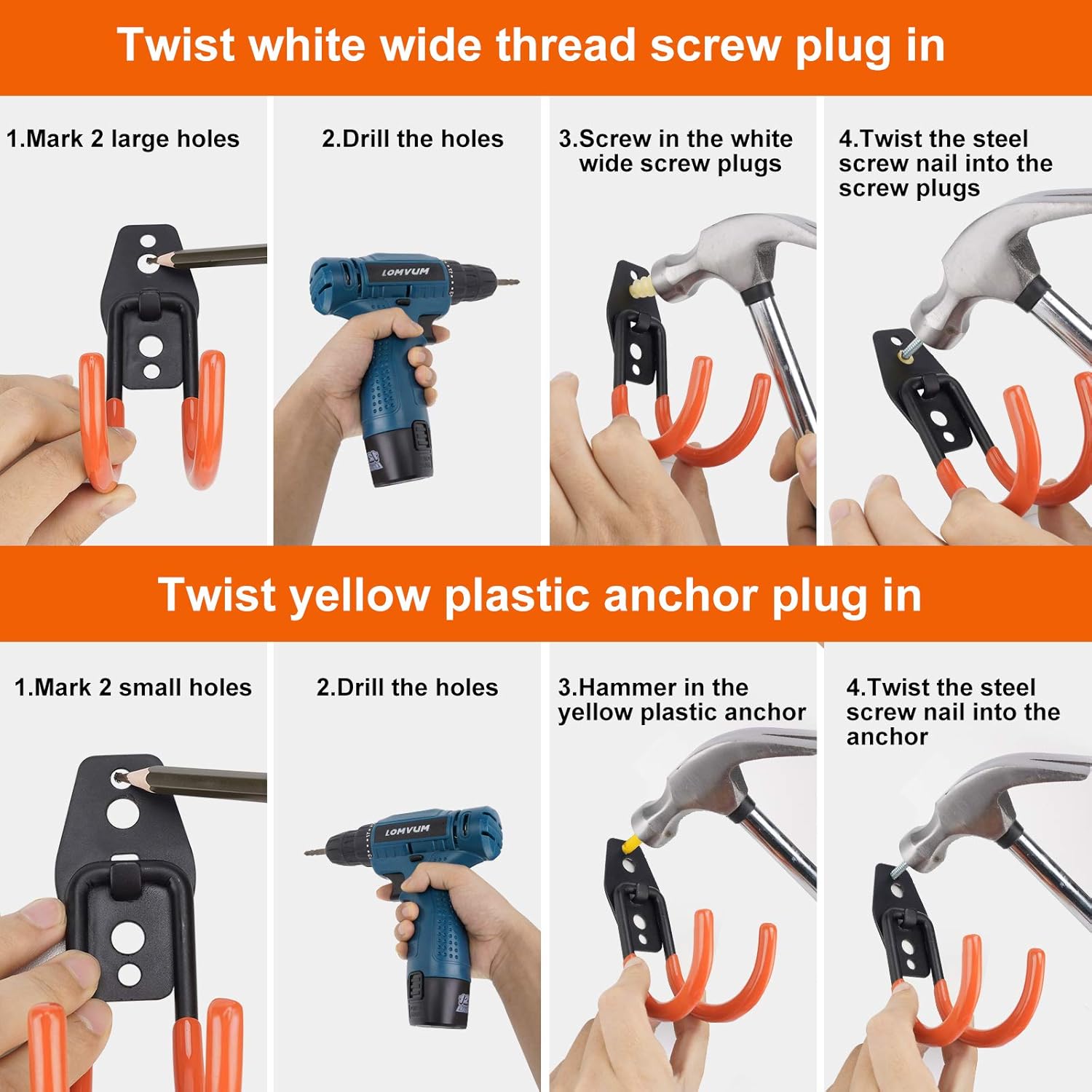 Twist white wide thread screw plug in

1.Mark 2 large holes

2.Drill the holes

LOMVUM

3.Screw in the white wide screw plugs

4.Twist the steel screw nail into the screw plugs

Twist yellow plastic anchor plug in

1.Mark 2 small holes

2.Drill the holes

LOMVUM

3.Hammer in the yellow plastic anchor

4.Twist the steel screw nail into the anchor