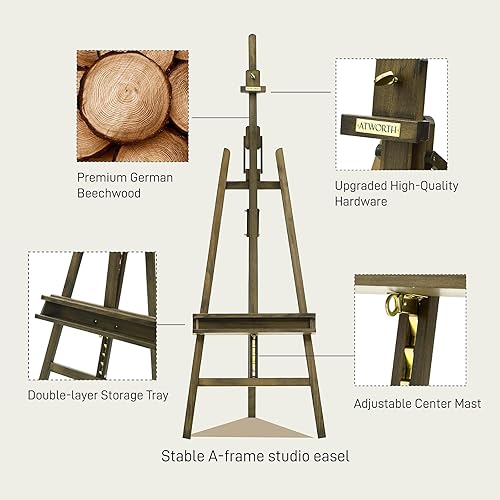 Premium German Beechwood

ATWORTH

Upgraded High-Quality Hardware

Double-layer Storage Tray

Adjustable Center Mast

Stable A-frame studio easel