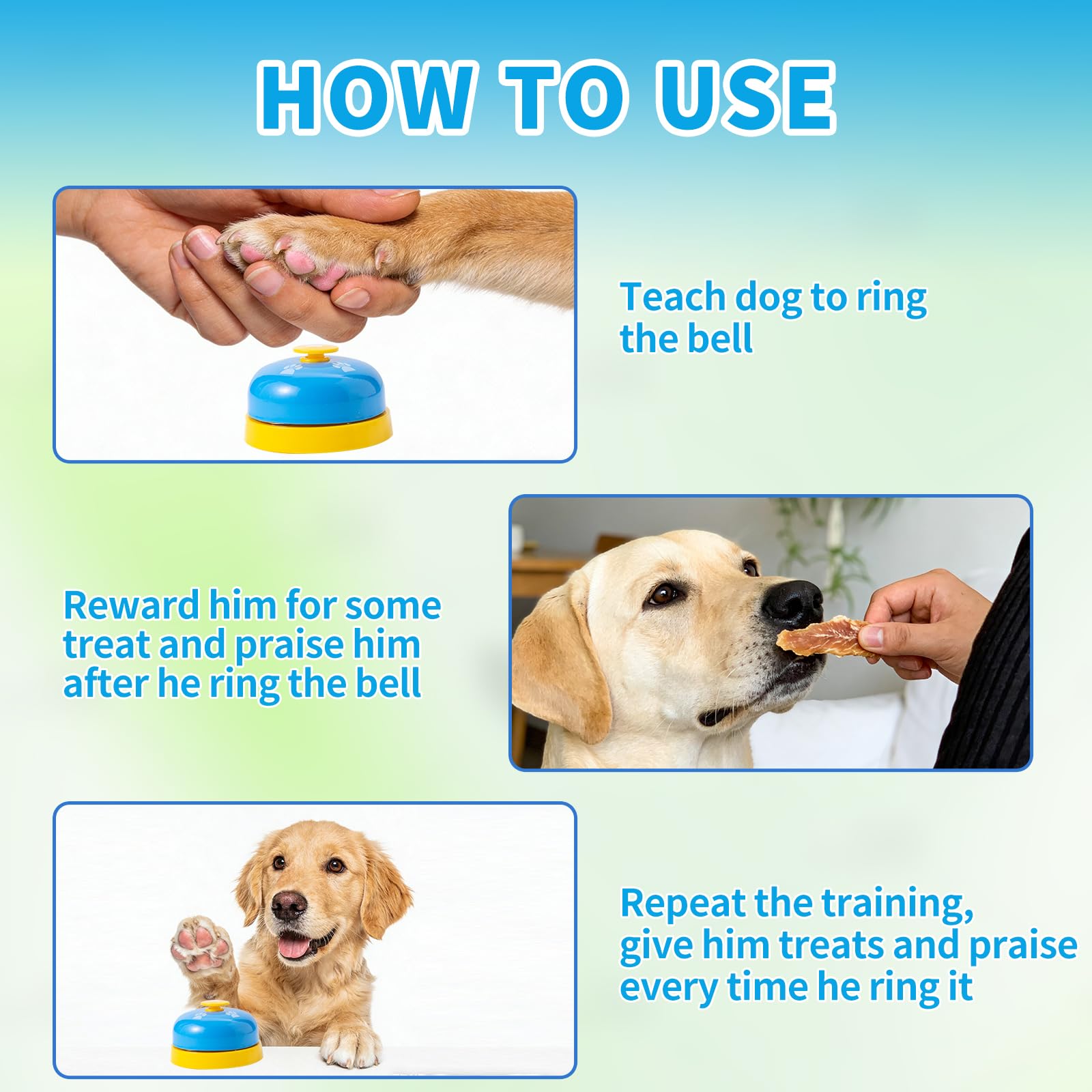 HOW TO USE

Teach dog to ring the bell

Reward him for some treat and praise him after he ring the bell

Repeat the training, give him treats and praise every time he ring it