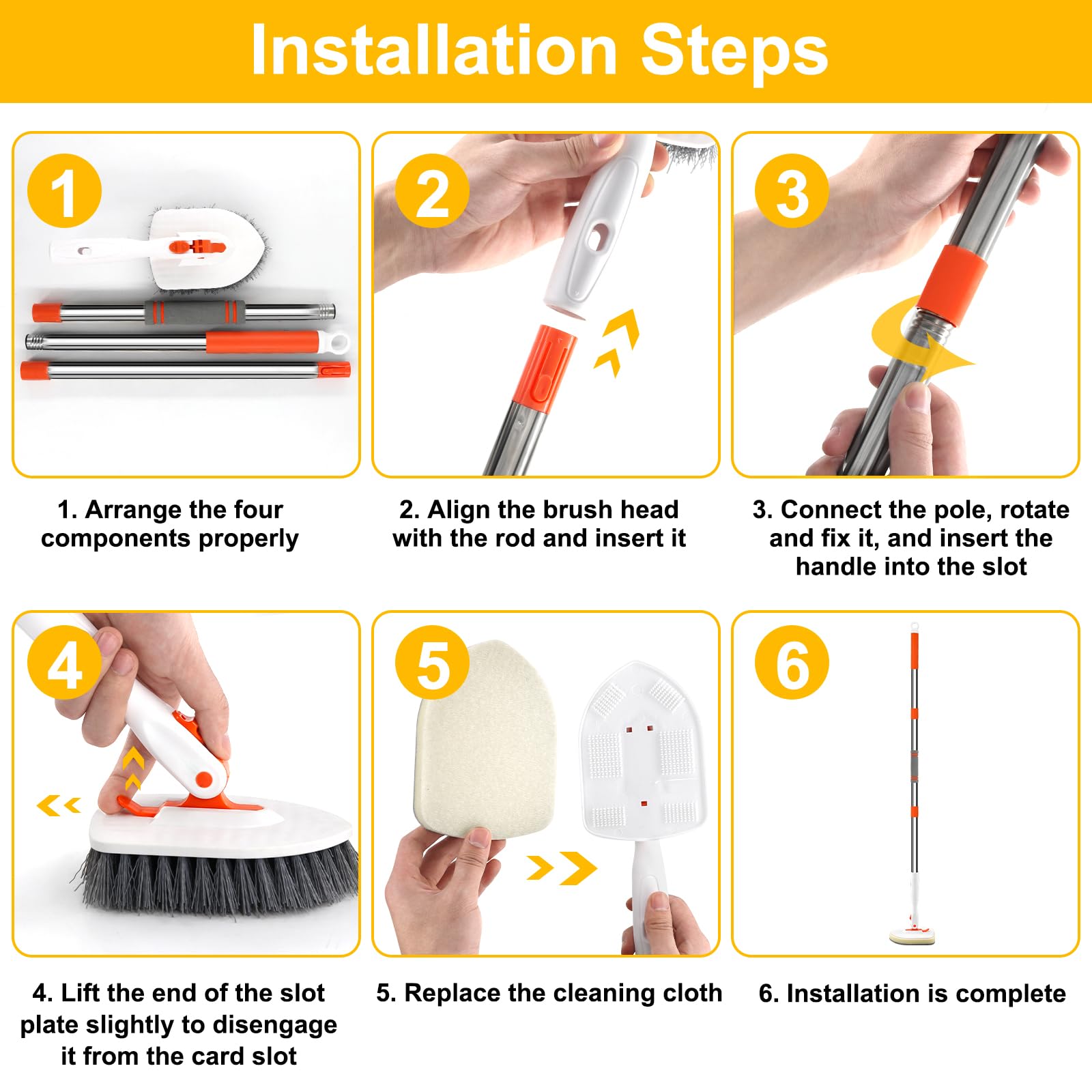 Installation Steps

1

2

3

1. Arrange the four components properly

2. Align the brush head with the rod and insert it

3. Connect the pole, rotate and fix it, and insert the handle into the slot

4

5

6

4. Lift the end of the slot plate slightly to disengage it from the card slot

5. Replace the cleaning cloth

6. Installation is complete