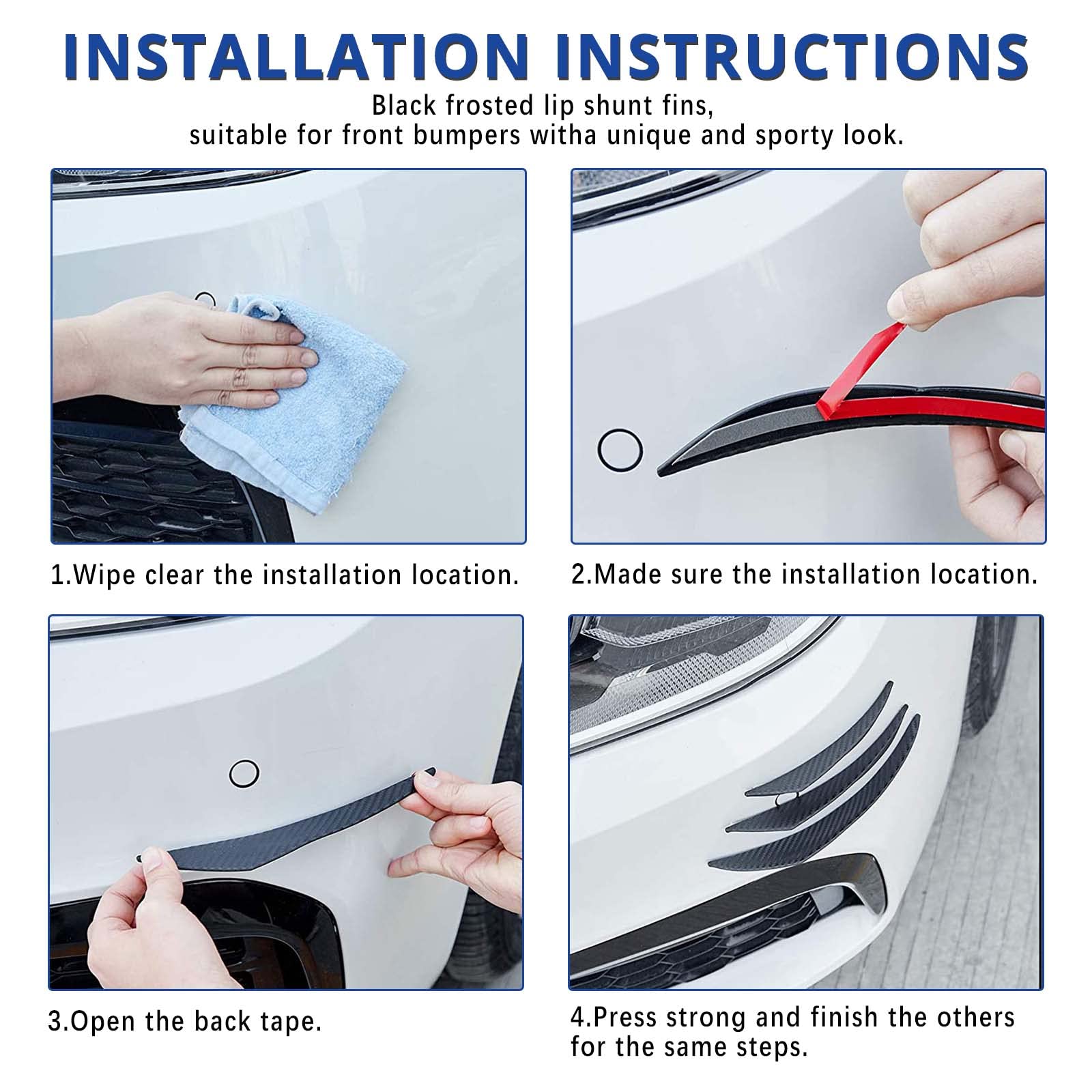 INSTALLATION INSTRUCTIONS

Black frosted lip shunt fins, suitable for front bumpers witha unique and sporty look.

1.Wipe clear the installation location.

2.Made sure the installation location.

3.Open the back tape.

4.Press strong and finish the others for the same steps.