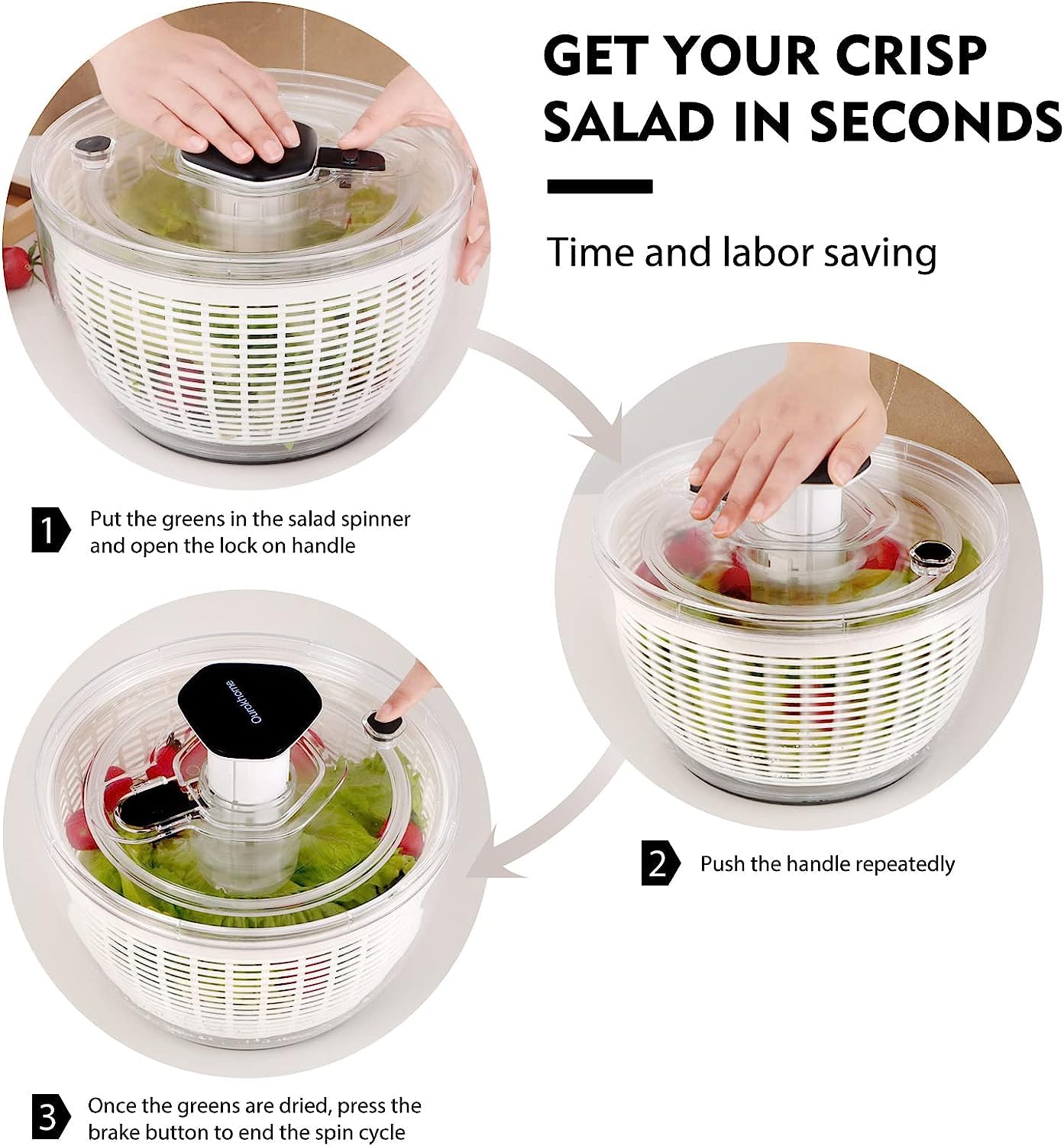 GET YOUR CRISP SALAD IN SECONDS

Time and labor saving

1 Put the greens in the salad spinner and open the lock on handle

2 Push the handle repeatedly

Ourokhome

3 Once the greens are dried, press the brake button to end the spin cycle