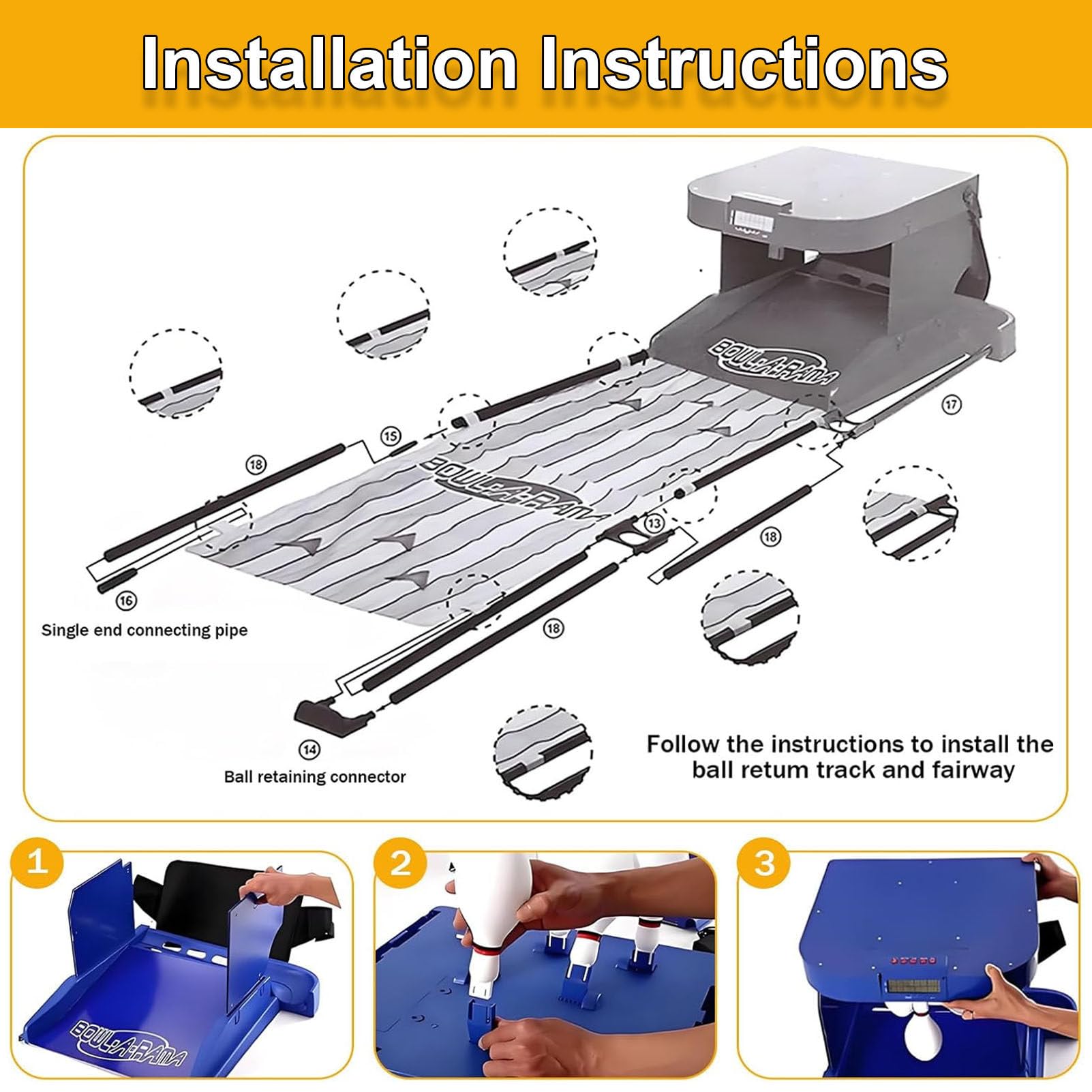 Installation Instructions

BOWL-A-RAMA

17

15

18

BOWL-A-RAMA

13

18

16

Single end connecting pipe

18

14

Ball retaining connector

Follow the instructions to install the ball retum track and fairway

1

BOWL-A-RAMA

2

3