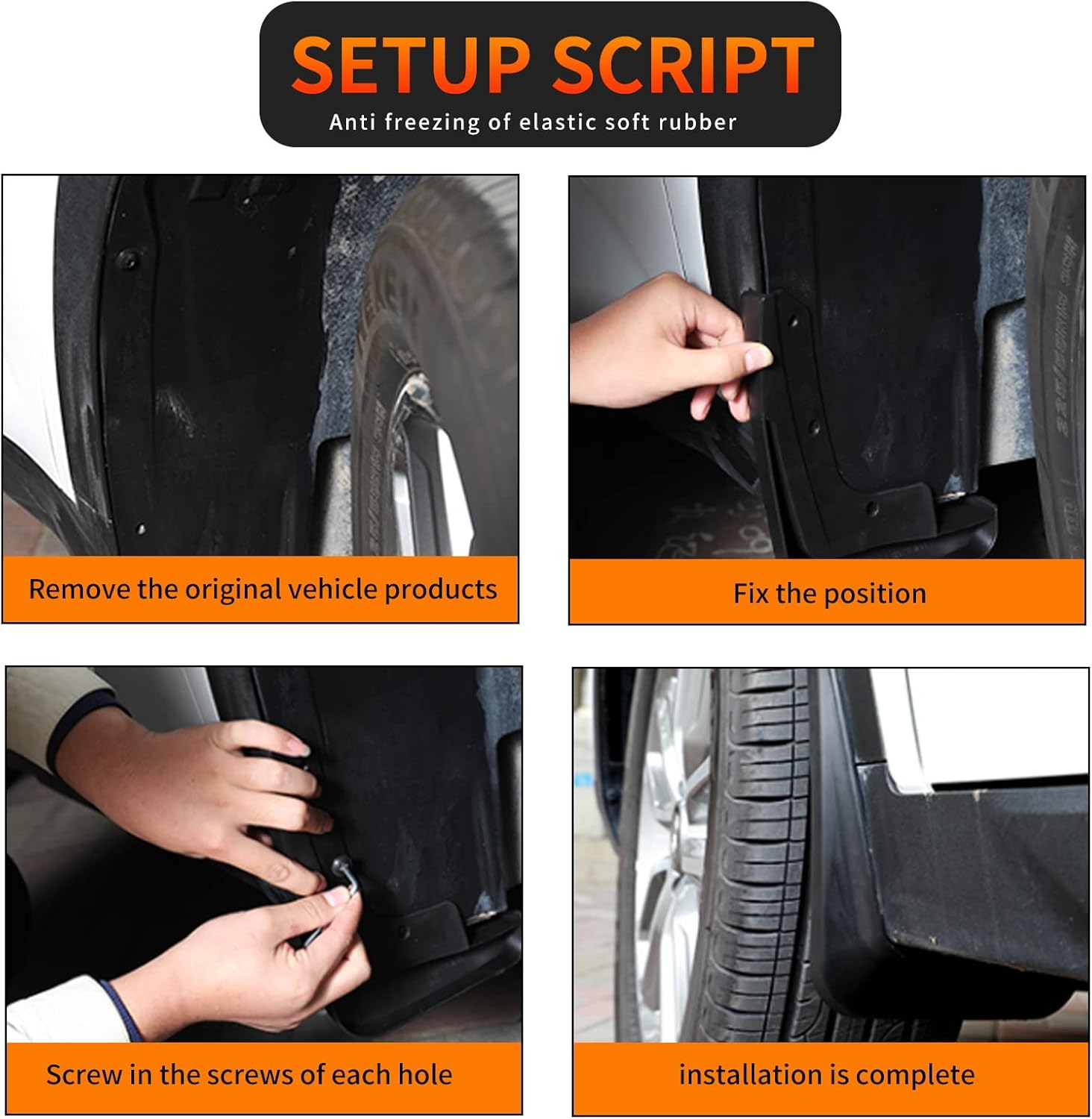 SETUP SCRIPT
Anti freezing of elastic soft rubber

Remove the original vehicle products

Fix the position

Screw in the screws of each hole

installation is complete