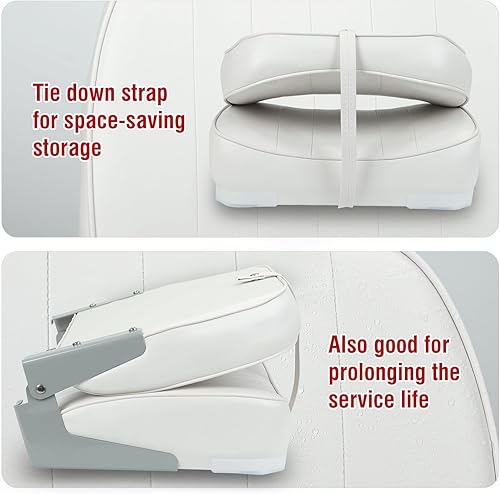 Tie down strap for space-saving storage

Also good for prolonging the service life