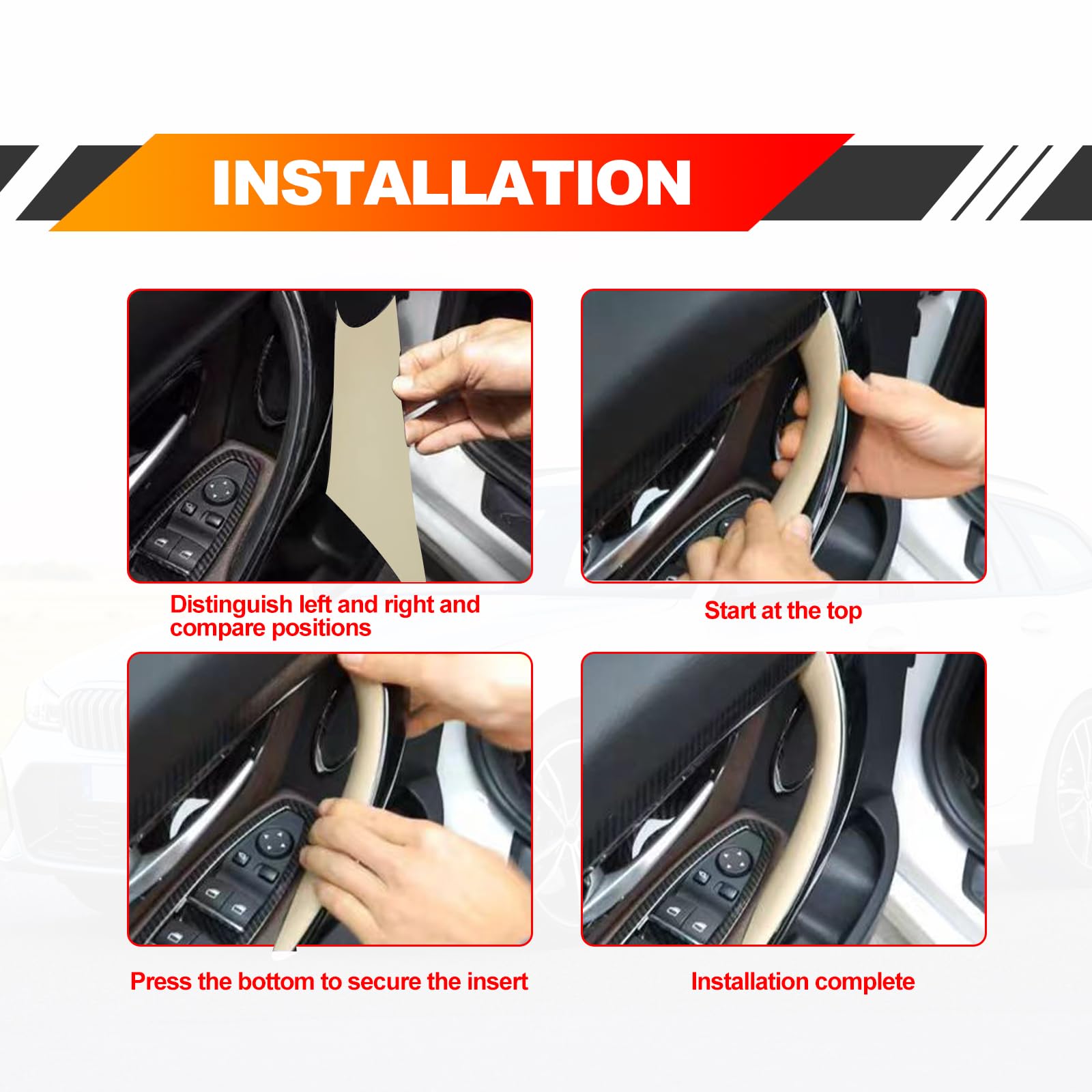 INSTALLATION

Distinguish left and right and compare positions

Start at the top

Press the bottom to secure the insert

Installation complete