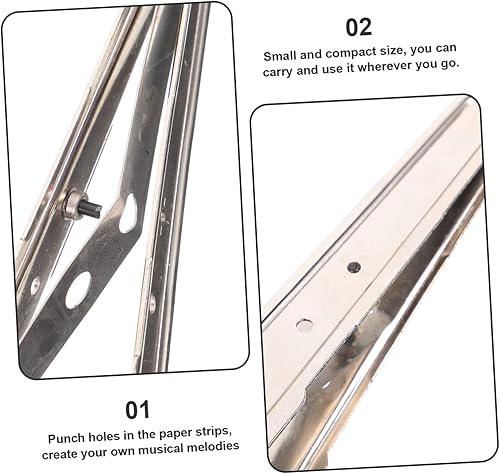 02

Small and compact size, you can carry and use it wherever you go.

01

Punch holes in the paper strips, create your own musical melodies