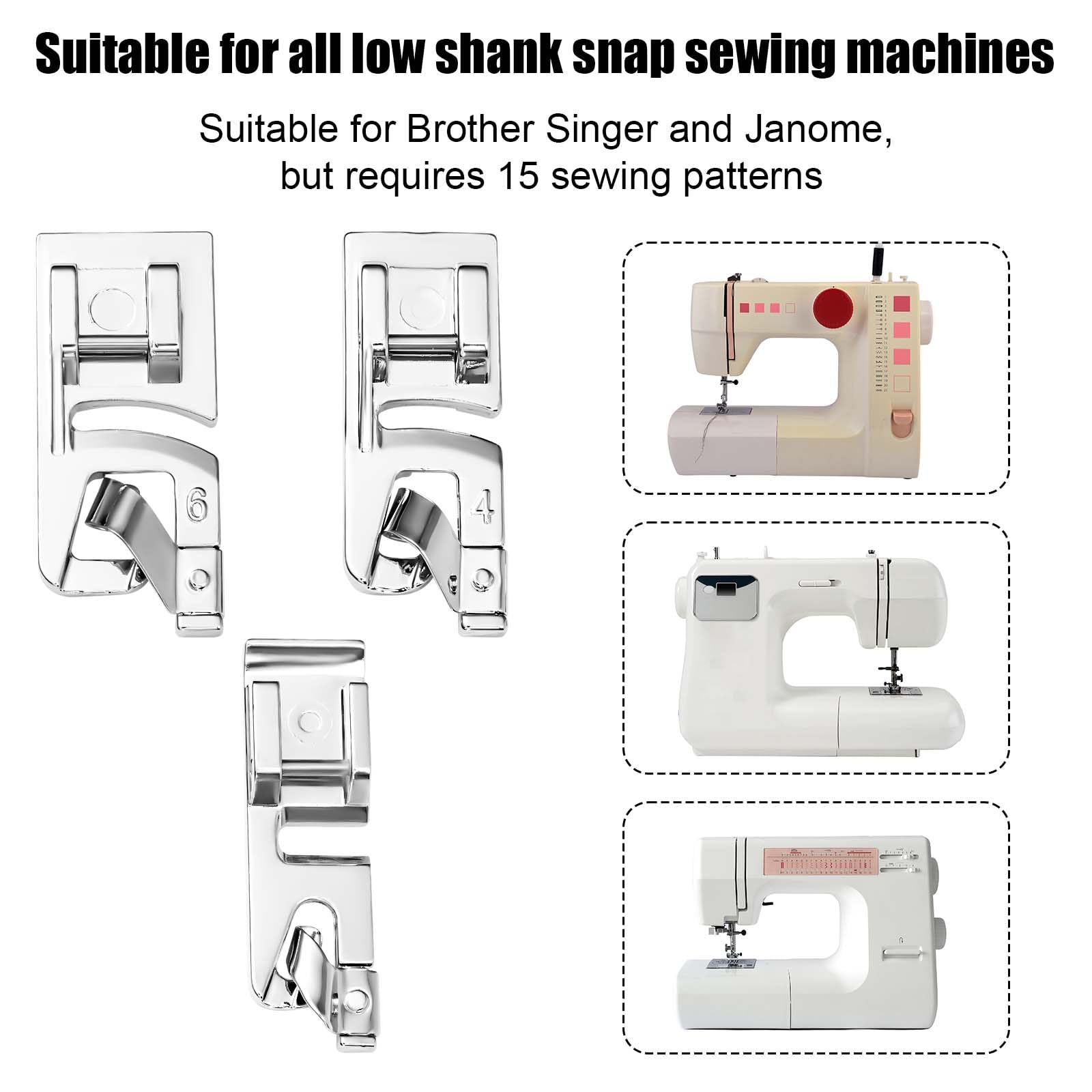 Suitable for all low shank snap sewing machines

Suitable for Brother Singer and Janome, but requires 15 sewing patterns

6

4