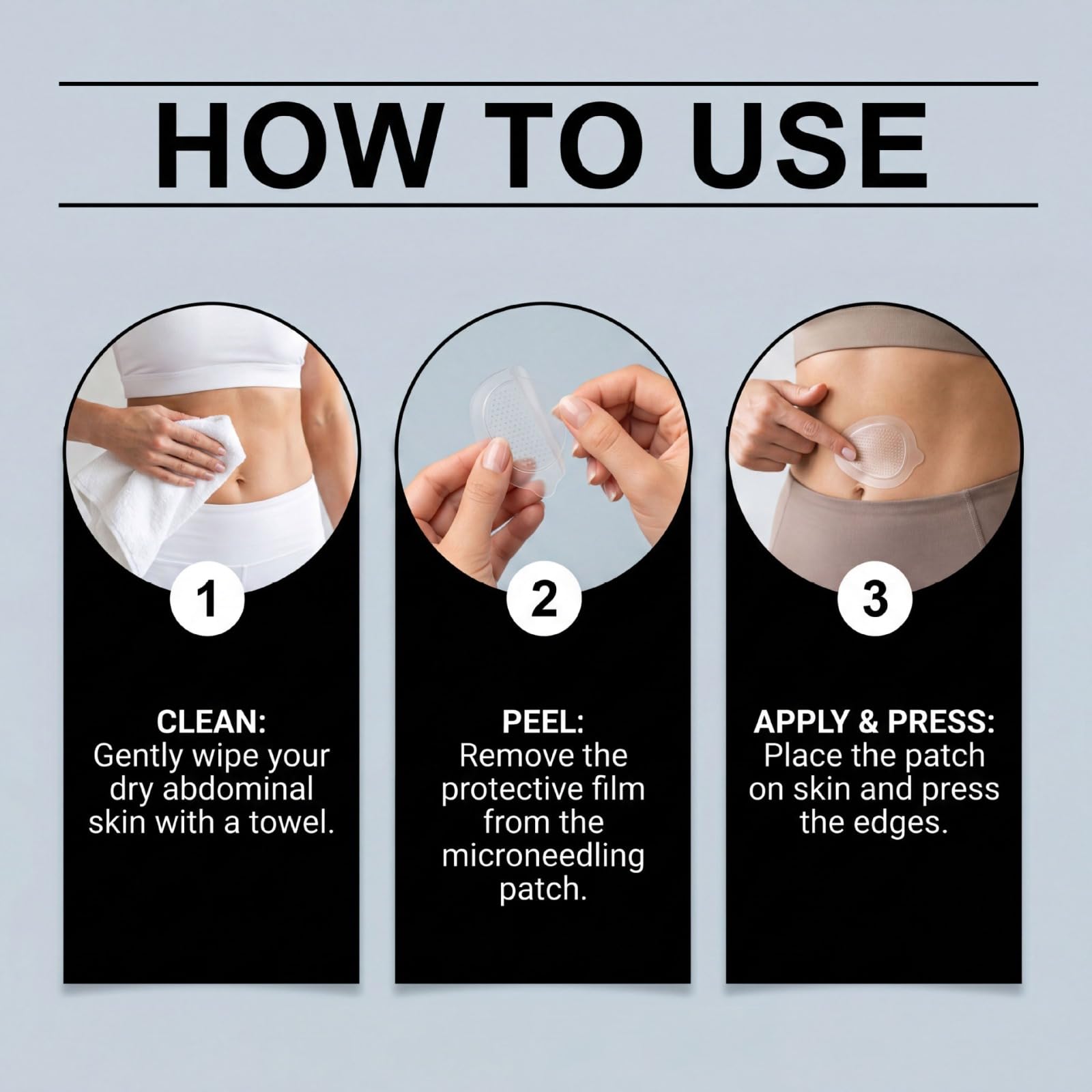 HOW TO USE

1

CLEAN:
Gently wipe your dry abdominal skin with a towel.

2

PEEL:
Remove the protective film from the microneedling patch.

3

APPLY & PRESS:
Place the patch on skin and press the edges.