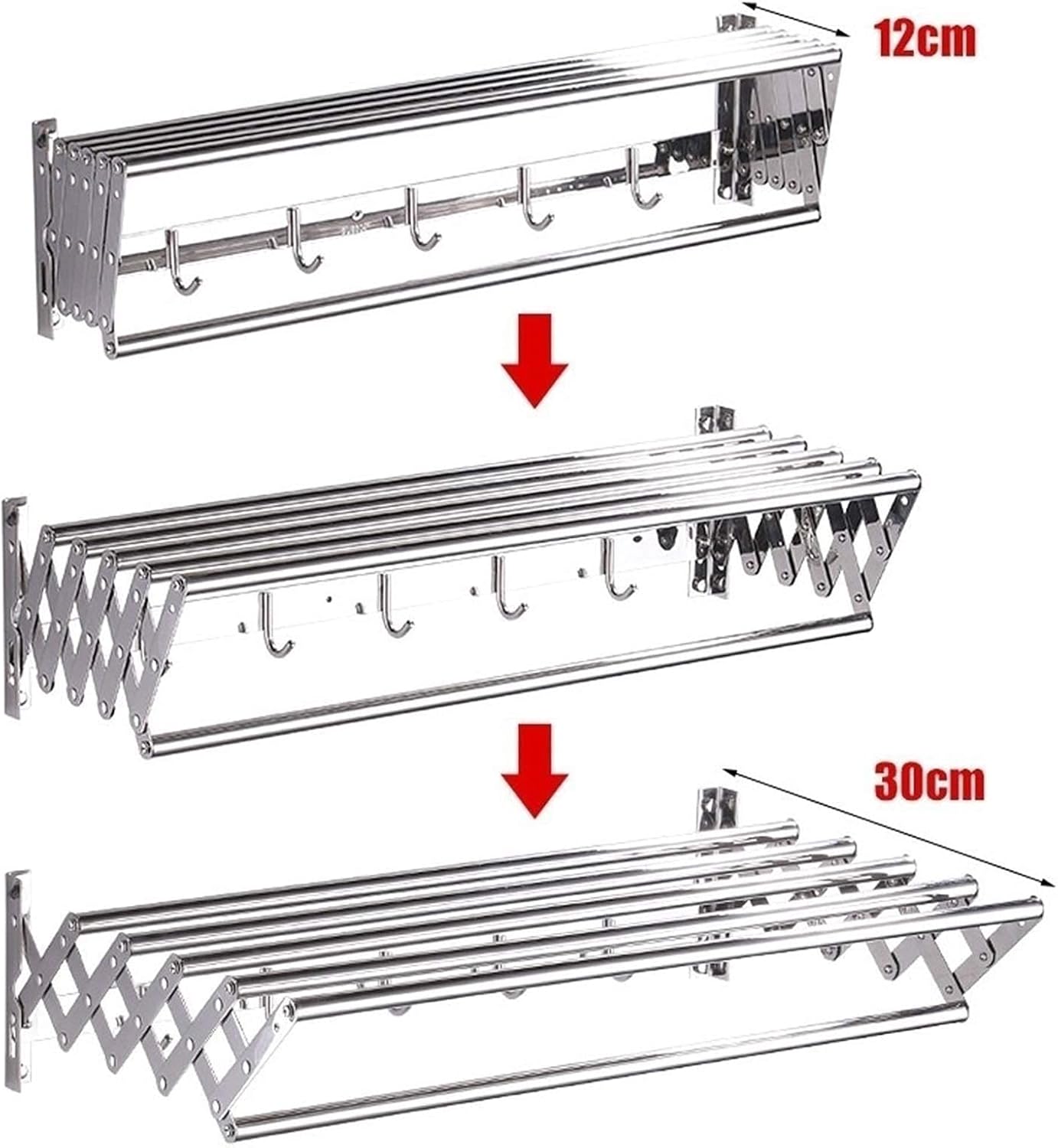 12cm

30cm