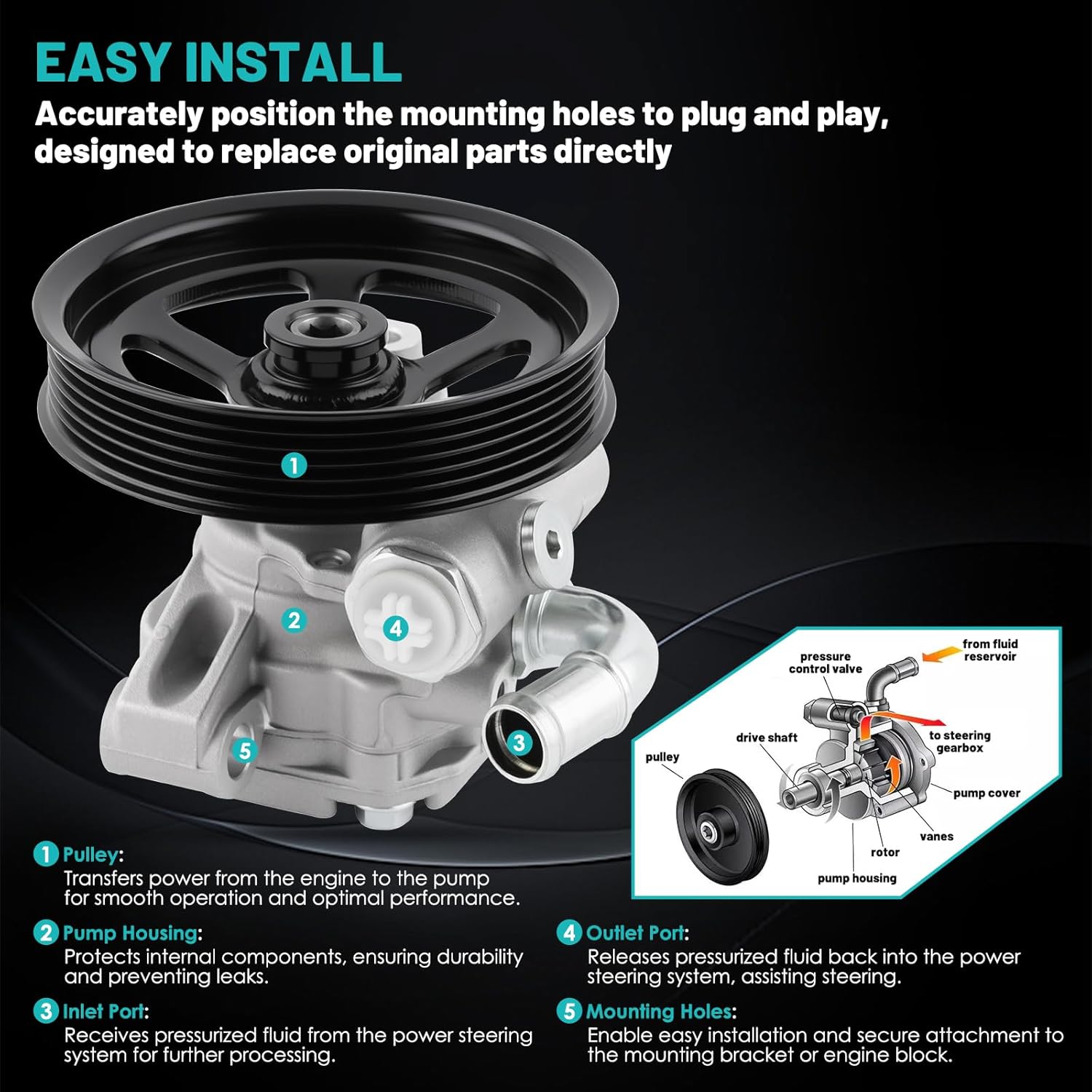 EASY INSTALL

Accurately position the mounting holes to plug and play, designed to replace original parts directly

1

2

4

3

5

pressure control valve

from fluid reservoir

drive shaft

to steering gearbox

pulley

pump cover

vanes

rotor

pump housing

1 Pulley:
Transfers power from the engine to the pump for smooth operation and optimal performance.

2 Pump Housing:
Protects internal components, ensuring durability and preventing leaks.

3 Inlet Port:
Receives pressurized fluid from the power steering system for further processing.

4 Outlet Port:
Releases pressurized fluid back into the power steering system, assisting steering.

5 Mounting Holes:
Enable easy installation and secure attachment to the mounting bracket or engine block.