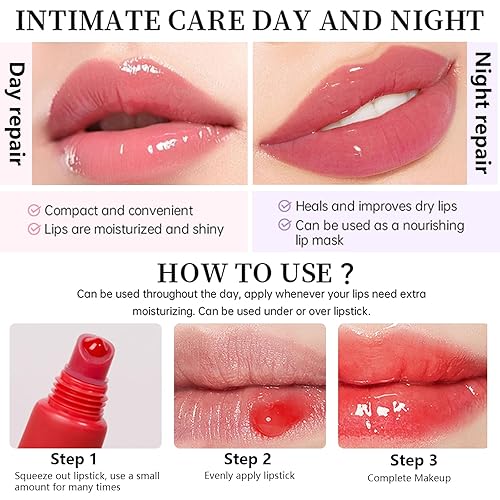 INTIMATE CARE DAY AND NIGHT

Day repair

Night repair

Compact and convenient
Lips are moisturized and shiny

Heals and improves dry lips
Can be used as a nourishing lip mask

HOW TO USE ?

Can be used throughout the day, apply whenever your lips need extra moisturizing. Can be used under or over lipstick.

Step 1
Squeeze out lipstick, use a small amount for many times

Step 2
Evenly apply lipstick

Step 3
Complete Makeup