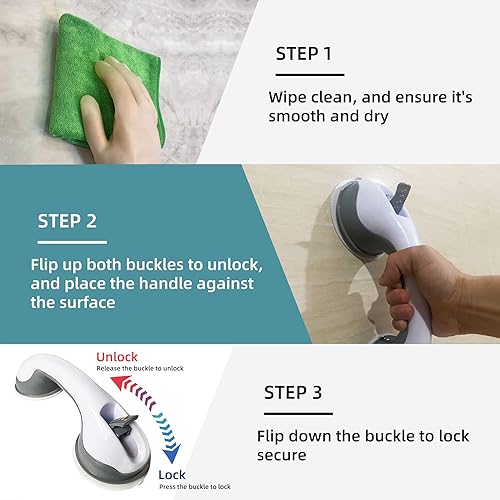 STEP 1

Wipe clean, and ensure it's smooth and dry

STEP 2

Flip up both buckles to unlock, and place the handle against the surface

Unlock
Release the buckle to unlock

Lock
Press the buckle to lock

STEP 3

Flip down the buckle to lock secure