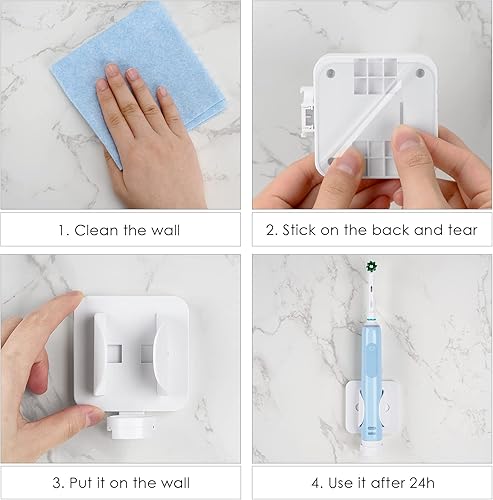 1. Clean the wall

2. Stick on the back and tear

3. Put it on the wall

4. Use it after 24h