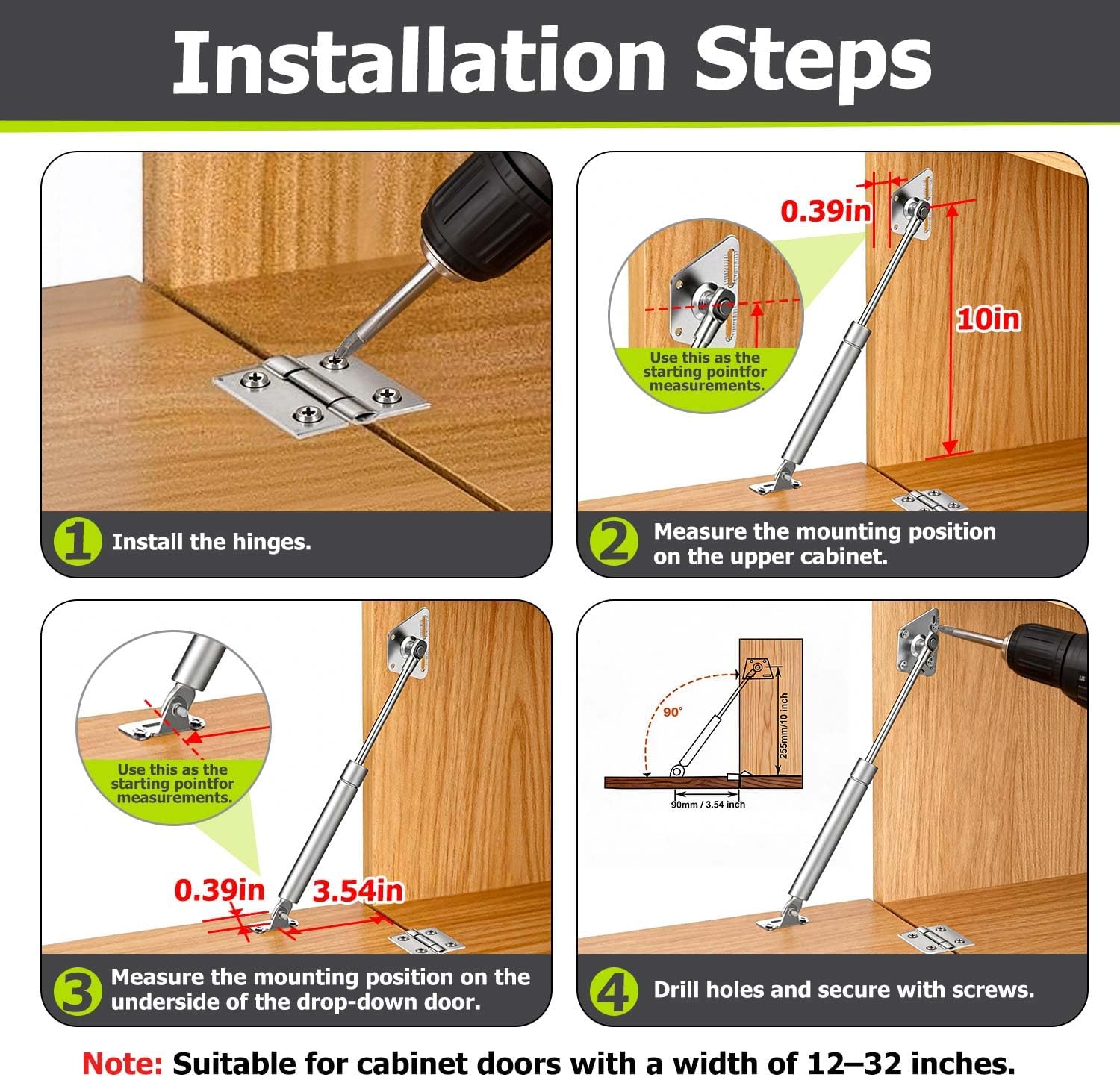 Installation Steps

1 Install the hinges.

0.39in

10in

Use this as the starting pointfor measurements.

2 Measure the mounting position on the upper cabinet.

Use this as the starting pointfor measurements.

0.39in

3.54in

3 Measure the mounting position on the underside of the drop-down door.

90°

255mm/10 inch

90mm / 3.54 inch

4 Drill holes and secure with screws.

Note: Suitable for cabinet doors with a width of 12–32 inches.