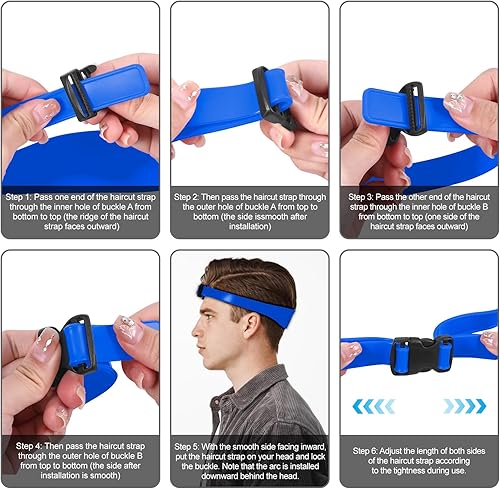 Step 1: Pass one end of the haircut strap through the inner hole of buckle A from bottom to top (the ridge of the haircut strap faces outward)

Step 2: Then pass the haircut strap through the outer hole of buckle A from top to bottom (the side issmooth after installation)

Step 3: Pass the other end of the haircut strap through the inner hole of buckle B from bottom to top (one side of the haircut strap faces outward)

Step 4: Then pass the haircut strap through the outer hole of buckle B from top to bottom (the side after installation is smooth)

Step 5: With the smooth side facing inward, put the haircut strap on your head and lock the buckle. Note that the arc is installed downward behind the head.

Step 6: Adjust the length of both sides of the haircut strap according to the tightness during use.