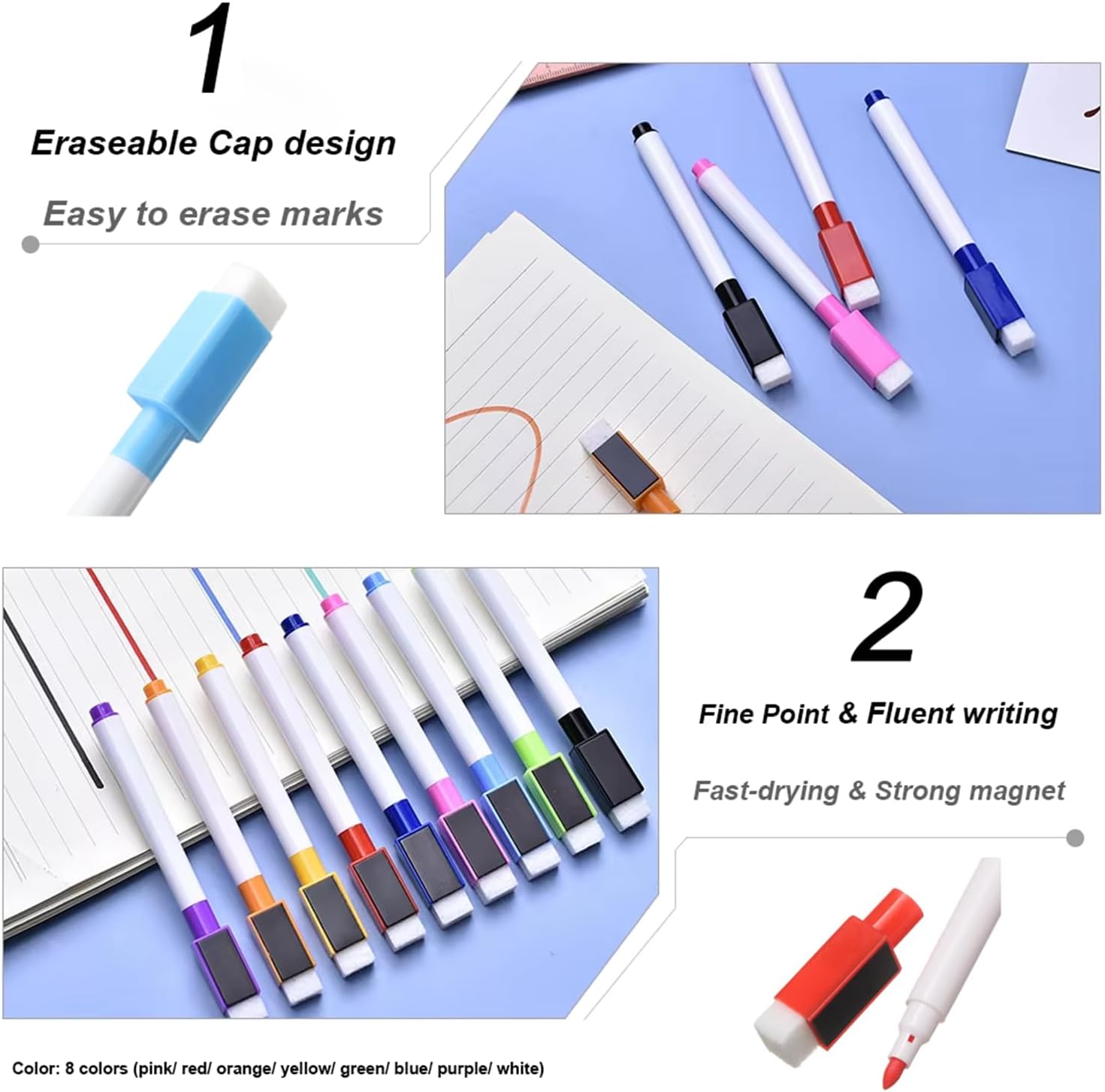 1

Eraseable Cap design

Easy to erase marks

2

Fine Point & Fluent writing

Fast-drying & Strong magnet

Color: 8 colors (pink/ red/ orange/ yellow/ green/ blue/ purple/ white)