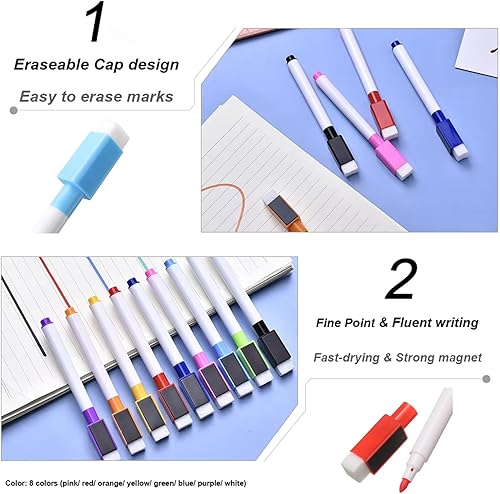 1

Eraseable Cap design

Easy to erase marks

2

Fine Point & Fluent writing

Fast-drying & Strong magnet

Color: 8 colors (pink/ red/ orange/ yellow/ green/ blue/ purple/ white)