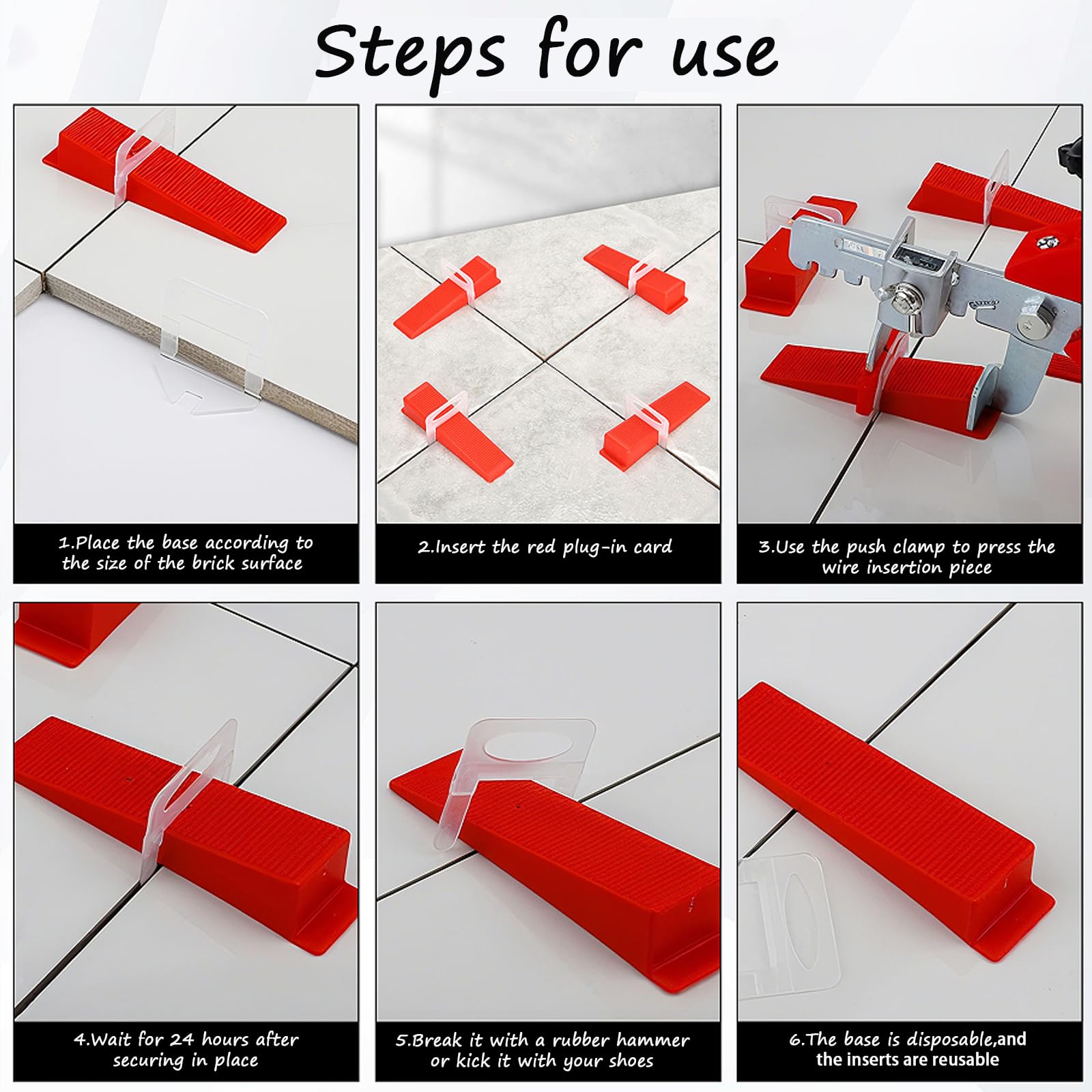 Steps for use

1.Place the base according to the size of the brick surface

2.Insert the red plug-in card

3.Use the push clamp to press the wire insertion piece

4.Wait for 24 hours after securing in place

5.Break it with a rubber hammer or kick it with your shoes

6.The base is disposable,and the inserts are reusable