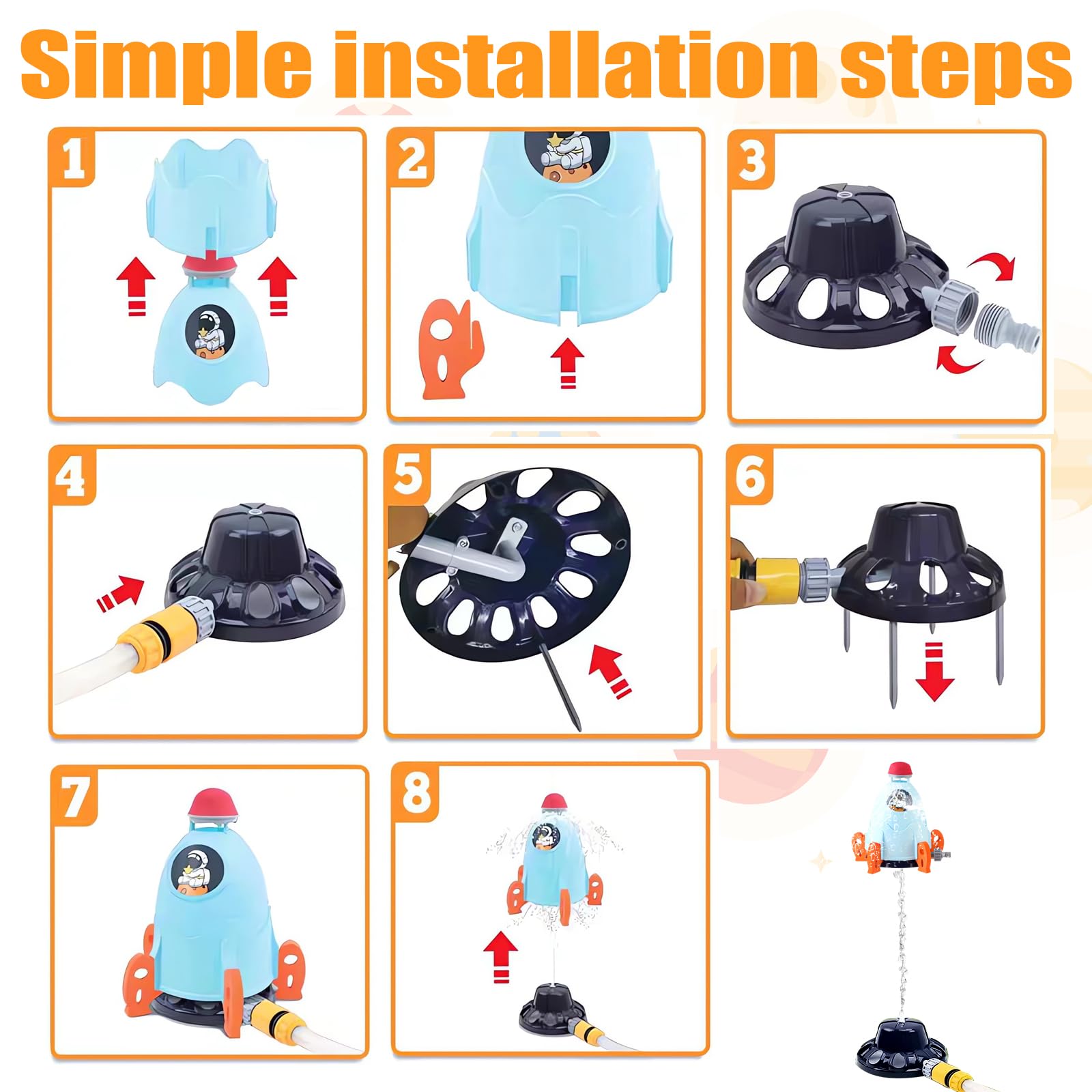 Simple installation steps

1

2

3

4

5

6

7

8