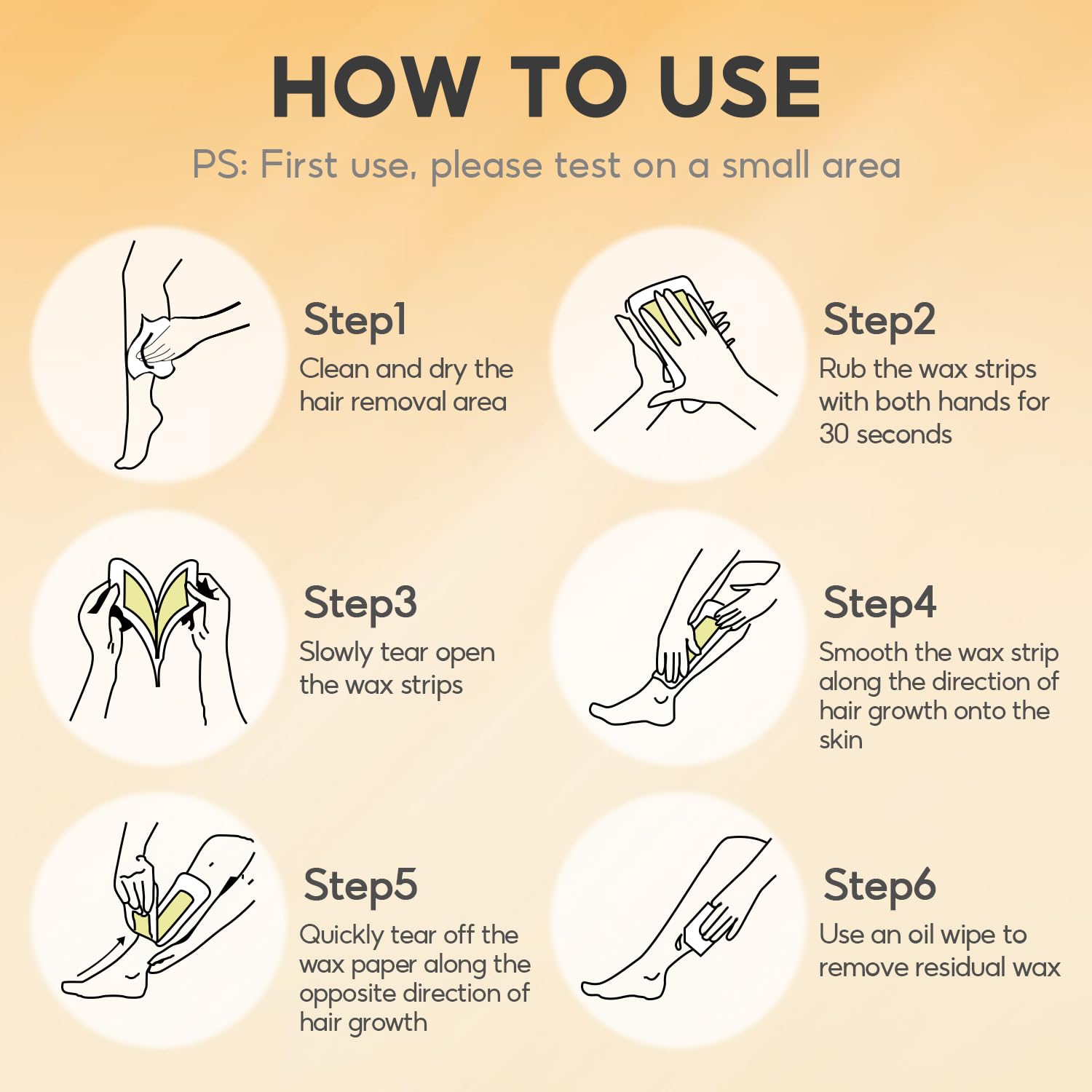 HOW TO USE

PS: First use, please test on a small area

Step1
Clean and dry the hair removal area

Step2
Rub the wax strips with both hands for 30 seconds

Step3
Slowly tear open the wax strips

Step4
Smooth the wax strip along the direction of hair growth onto the skin

Step5
Quickly tear off the wax paper along the opposite direction of hair growth

Step6
Use an oil wipe to remove residual wax