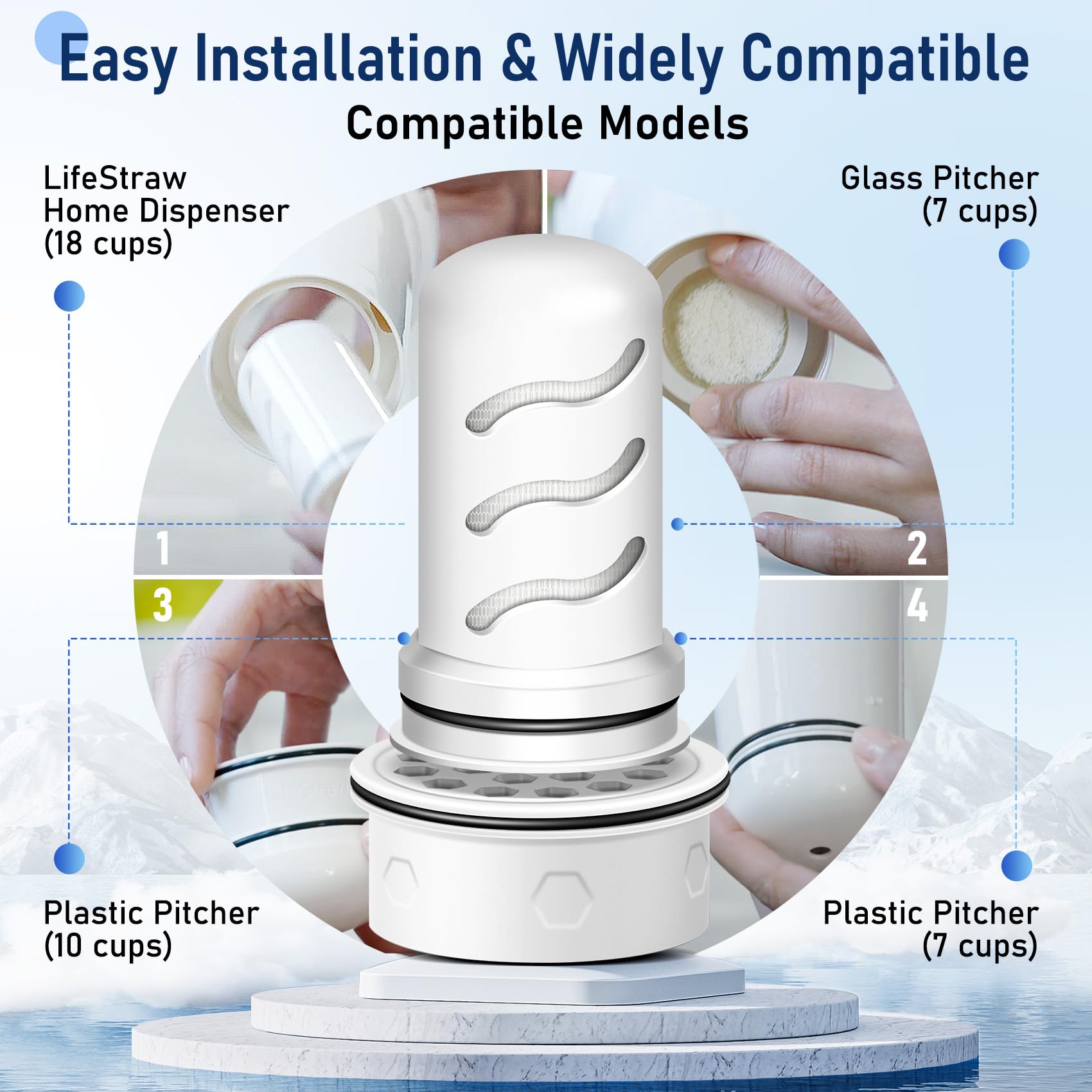 Easy Installation & Widely Compatible
Compatible Models

LifeStraw
Home Dispenser
(18 cups)

Glass Pitcher
(7 cups)

1

2

3

4

Plastic Pitcher
(10 cups)

Plastic Pitcher
(7 cups)