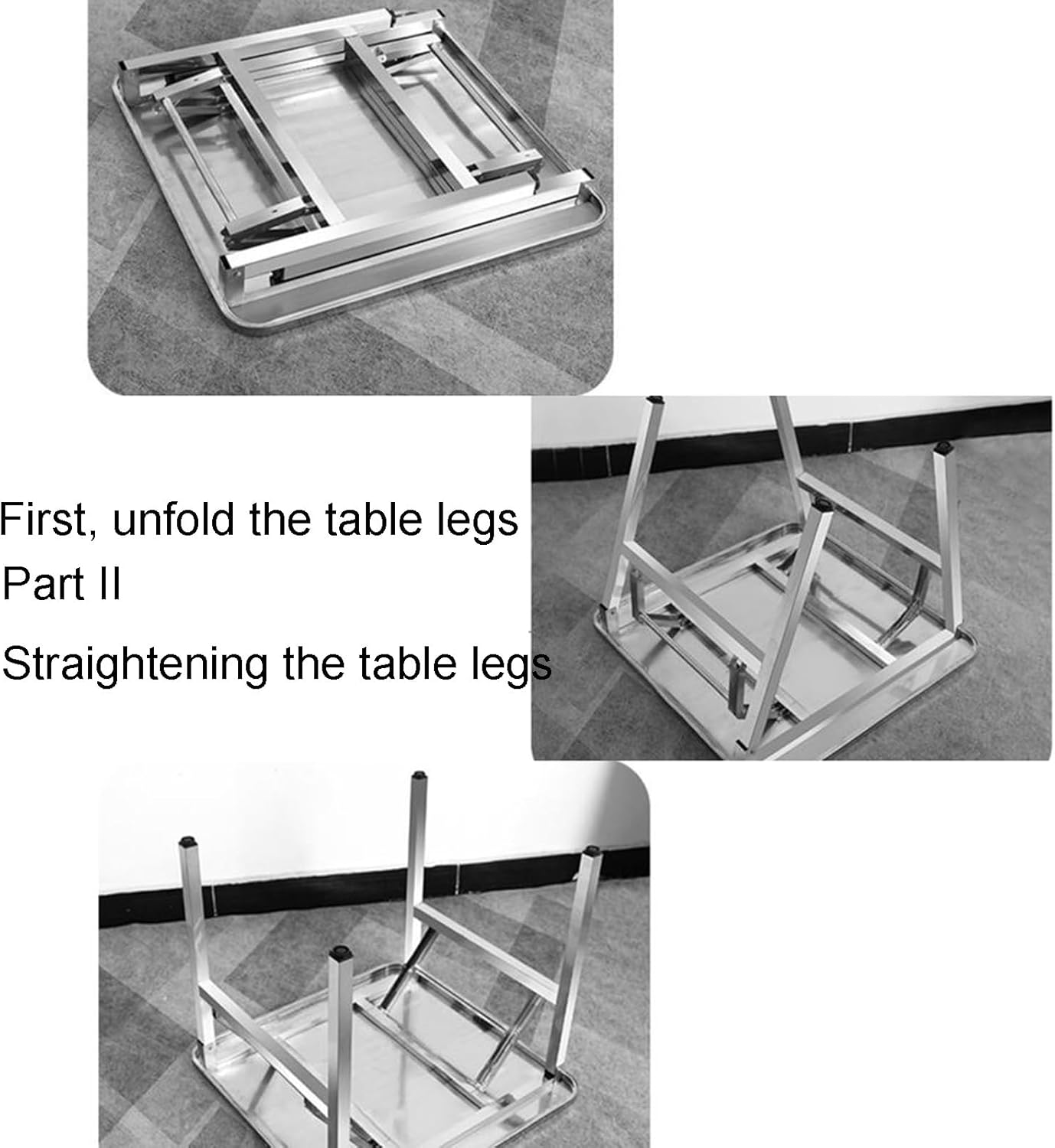 First, unfold the table legs
Part II
Straightening the table legs