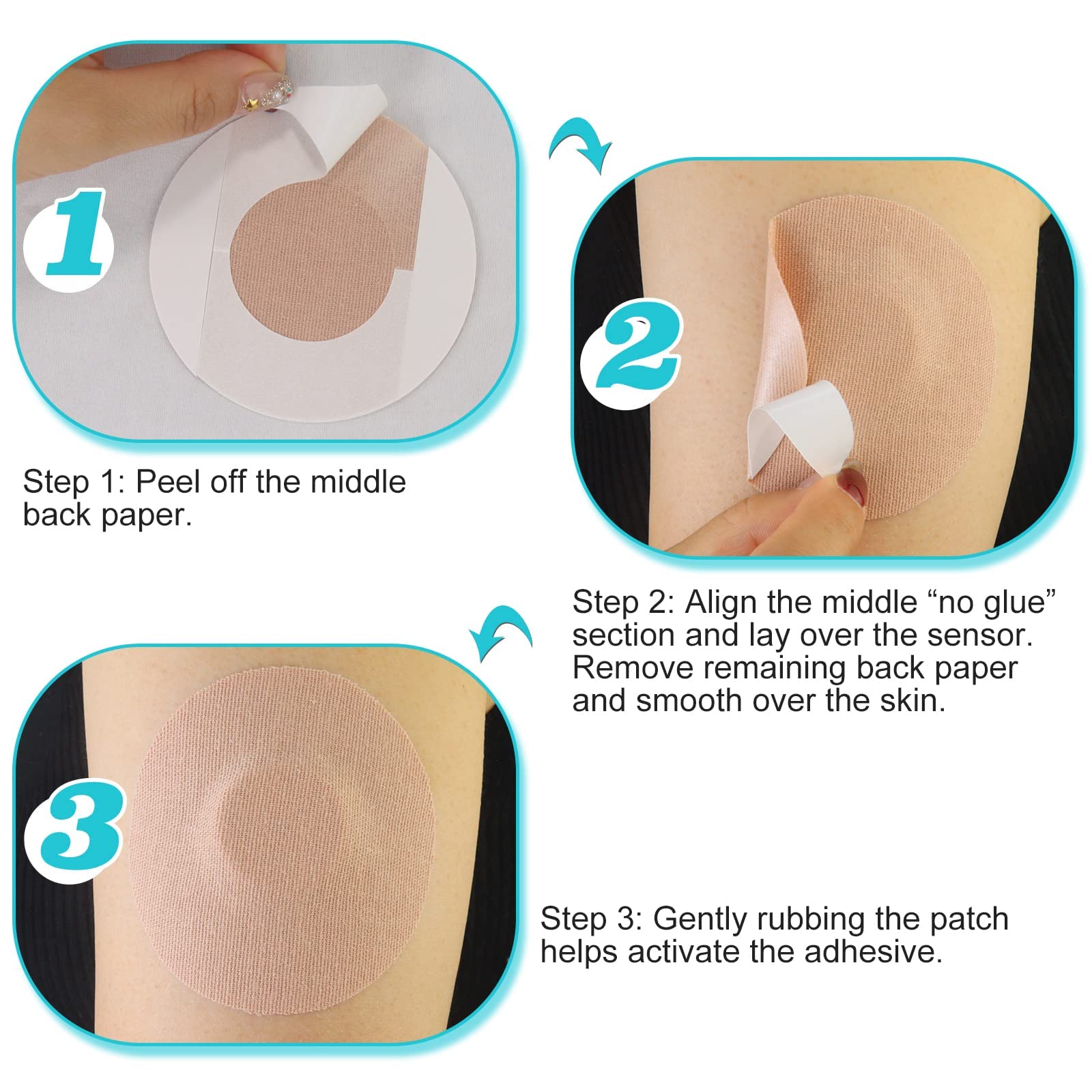 1

Step 1: Peel off the middle back paper.

2

Step 2: Align the middle “no glue” section and lay over the sensor. Remove remaining back paper and smooth over the skin.

3

Step 3: Gently rubbing the patch helps activate the adhesive.